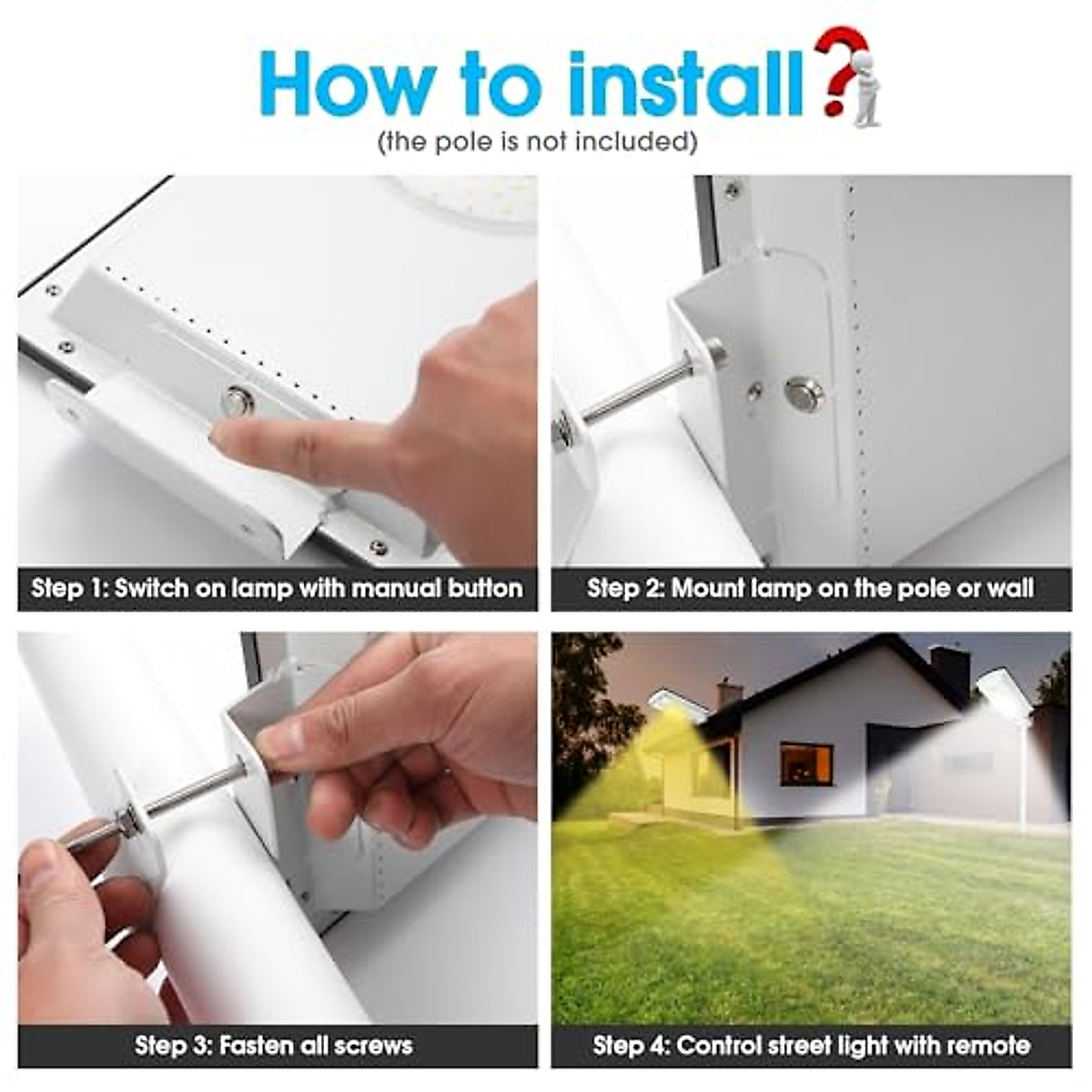 How to install?
(the pole is not included)

Step 1: Switch on lamp with manual button

Step 2: Mount lamp on the pole or wall

Step 3: Fasten all screws

Step 4: Control street light with remote