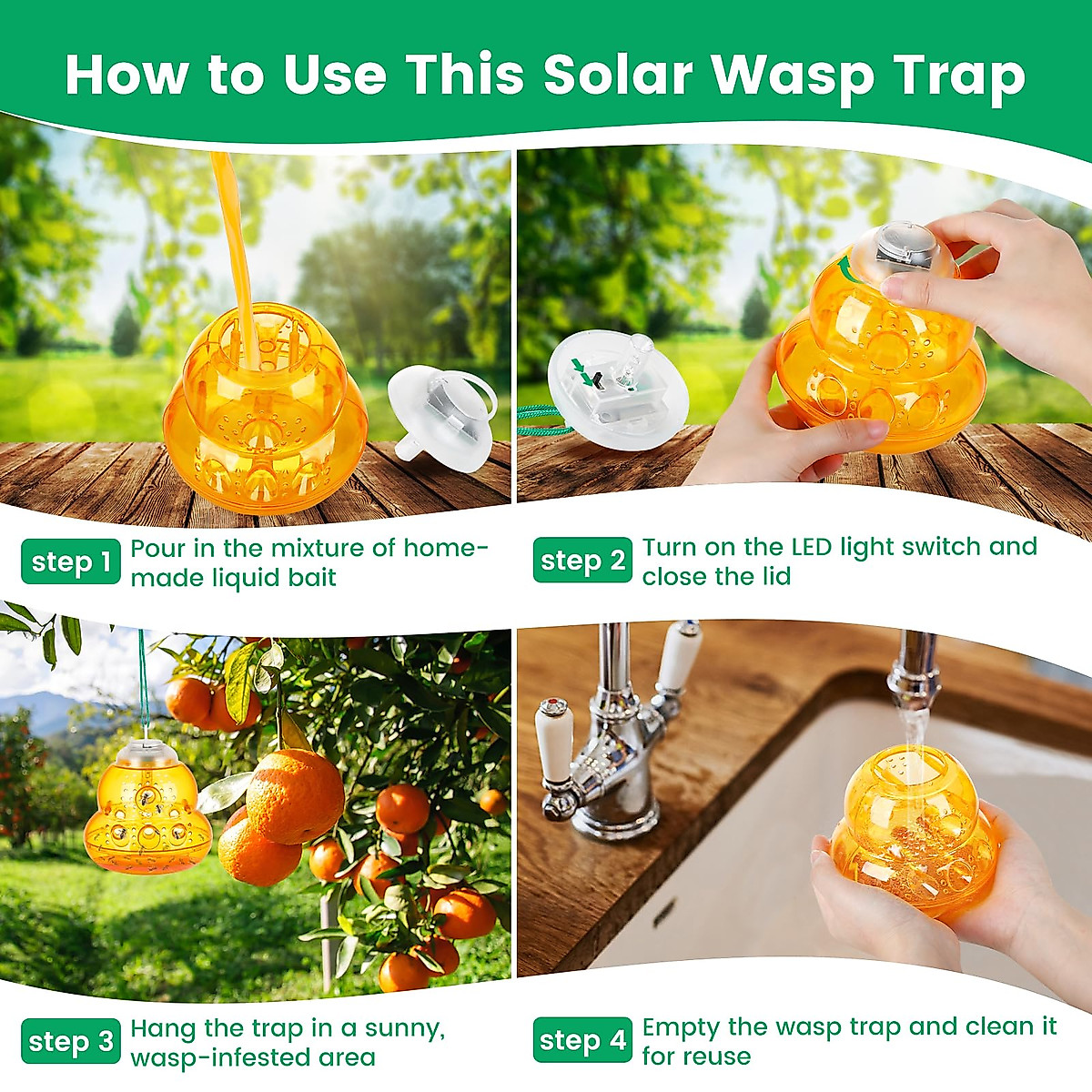 How to Use This Solar Wasp Trap

step 1 Pour in the mixture of home-made liquid bait

step 2 Turn on the LED light switch and close the lid

step 3 Hang the trap in a sunny, wasp-infested area

step 4 Empty the wasp trap and clean it for reuse