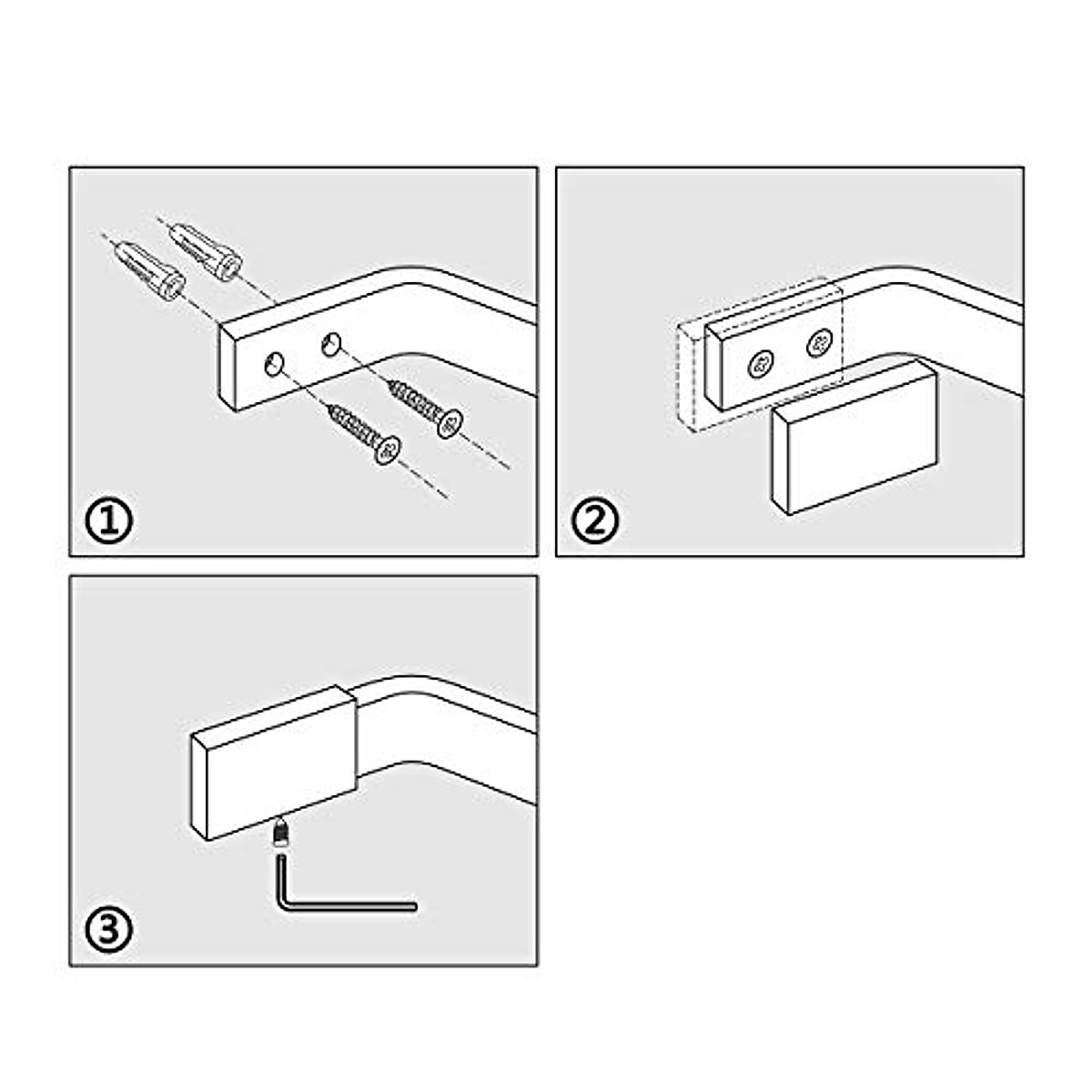 ①

②

③