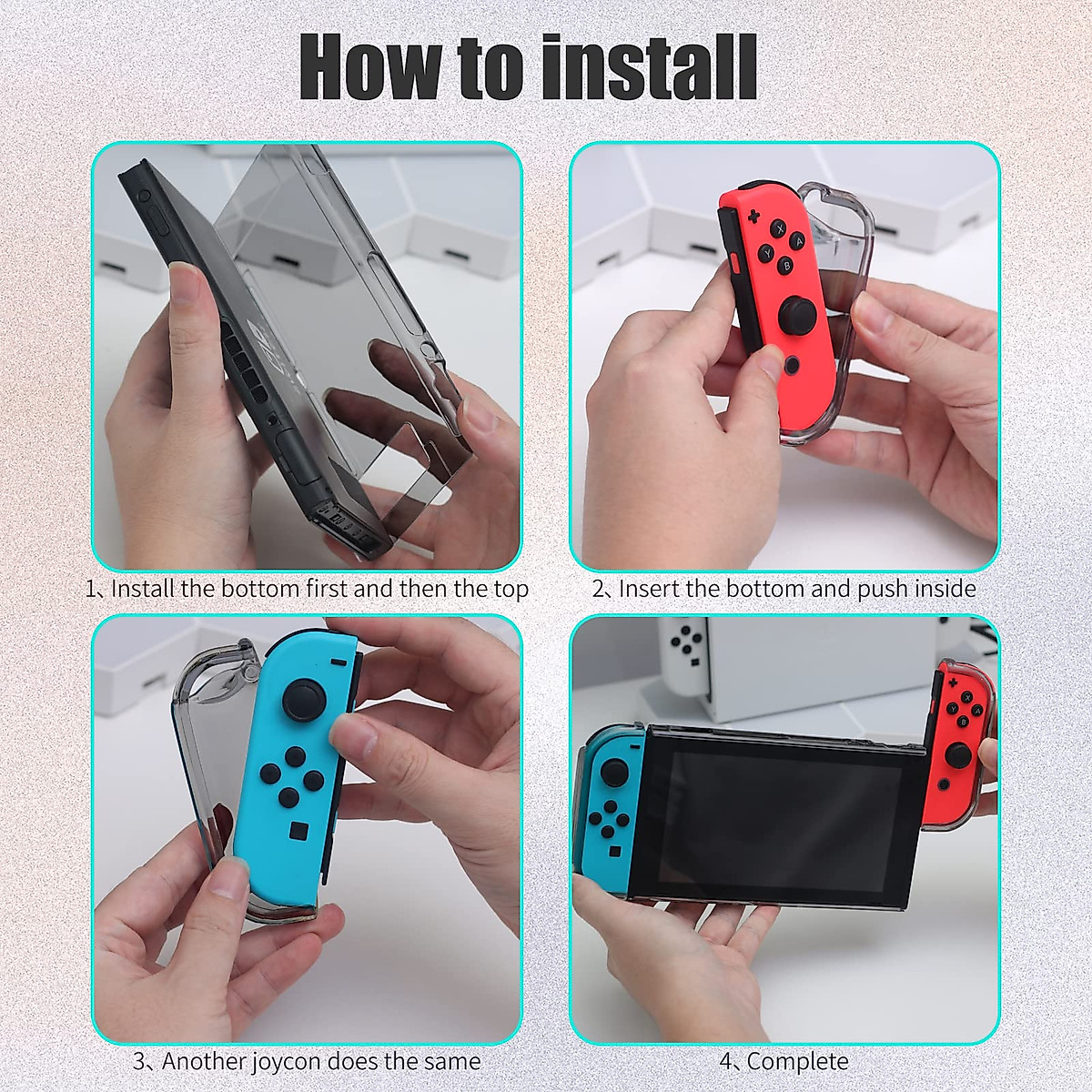 How to install

1、Install the bottom first and then the top

2、Insert the bottom and push inside

3、Another joycon does the same

4、Complete