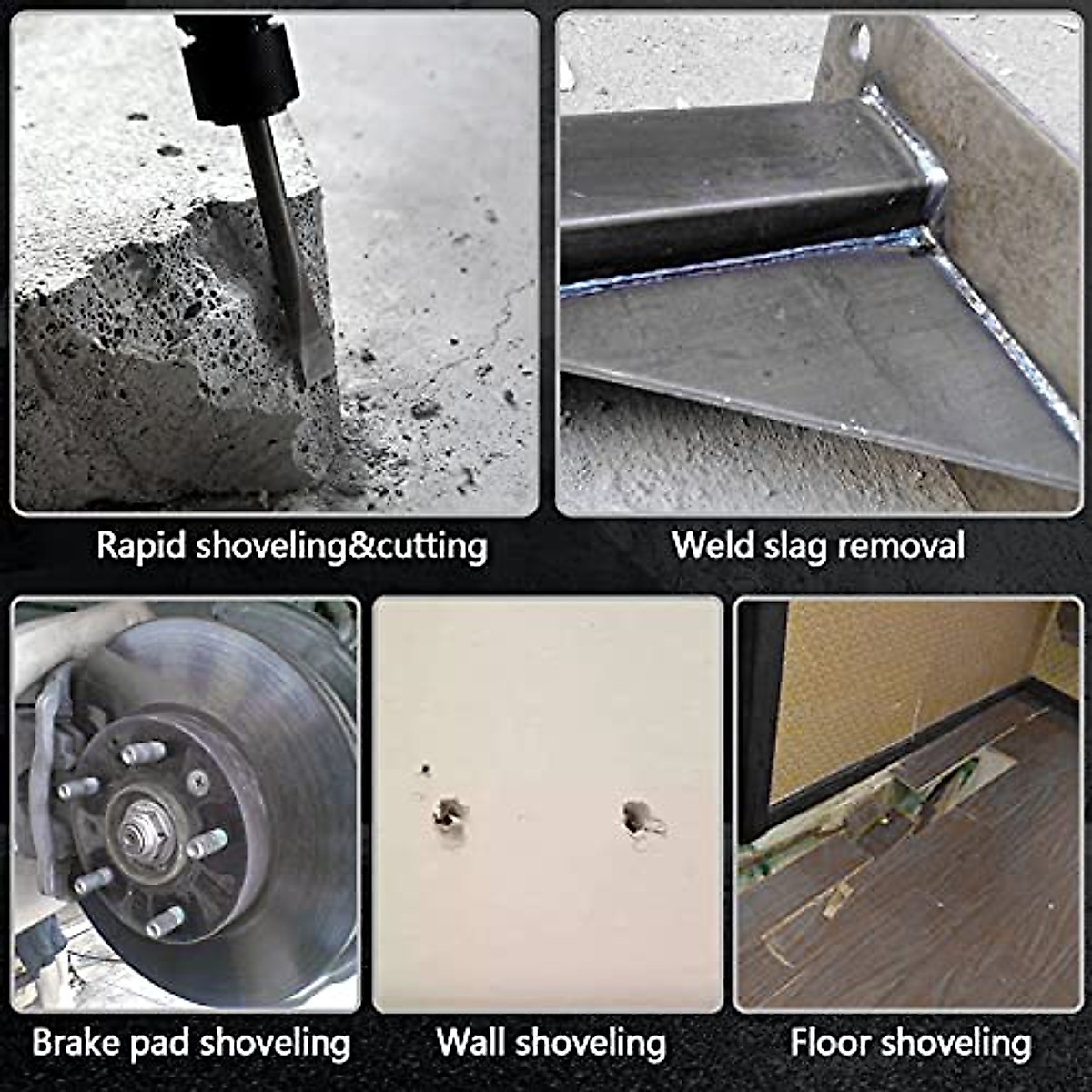 Rapid shoveling&cutting

Weld slag removal

Brake pad shoveling

Wall shoveling

Floor shoveling