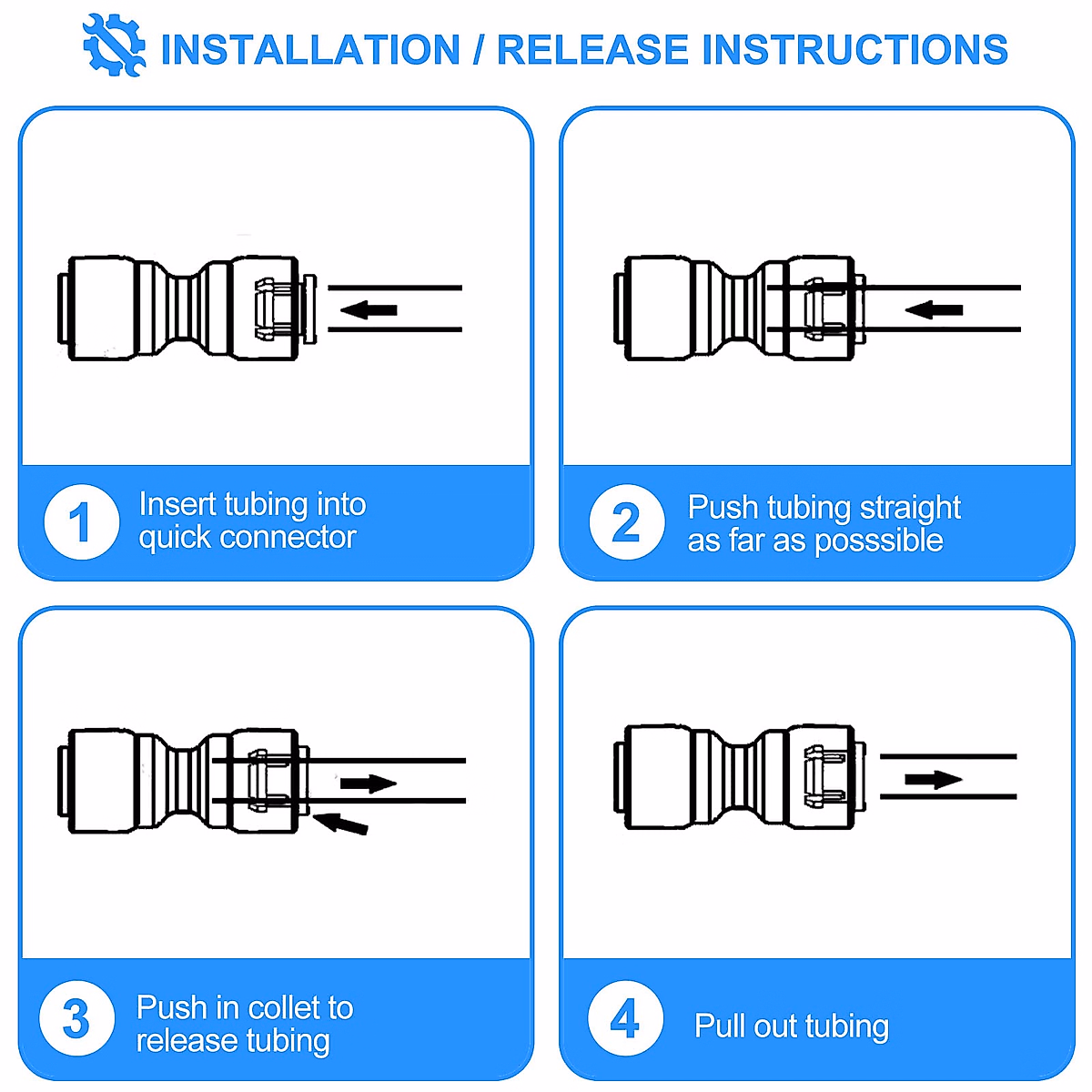 INSTALLATION / RELEASE INSTRUCTIONS

1 Insert tubing into quick connector

2 Push tubing straight as far as posssible

3 Push in collet to release tubing

4 Pull out tubing