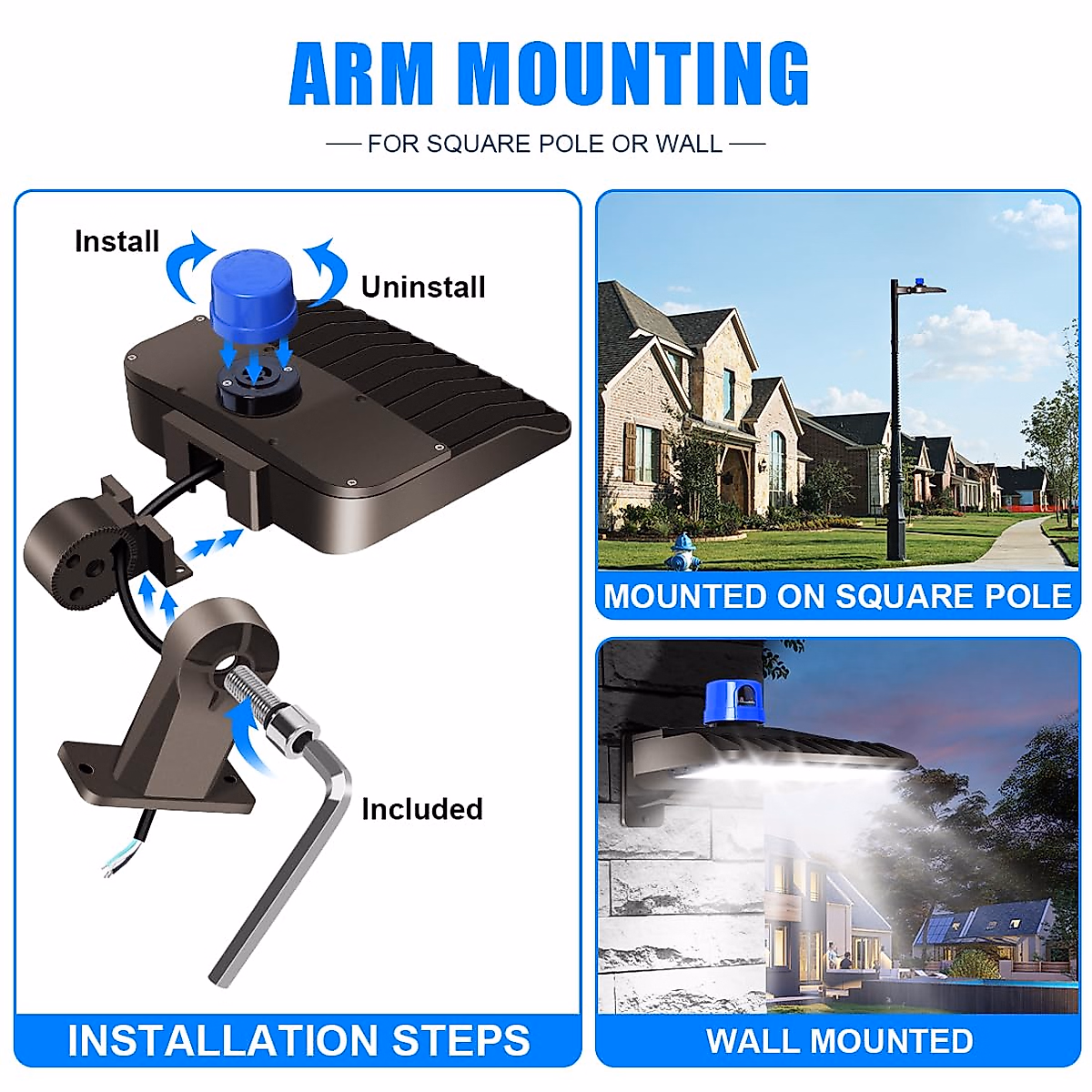 ARM MOUNTING

— FOR SQUARE POLE OR WALL —

Install

Uninstall

Included

INSTALLATION STEPS

MOUNTED ON SQUARE POLE

WALL MOUNTED