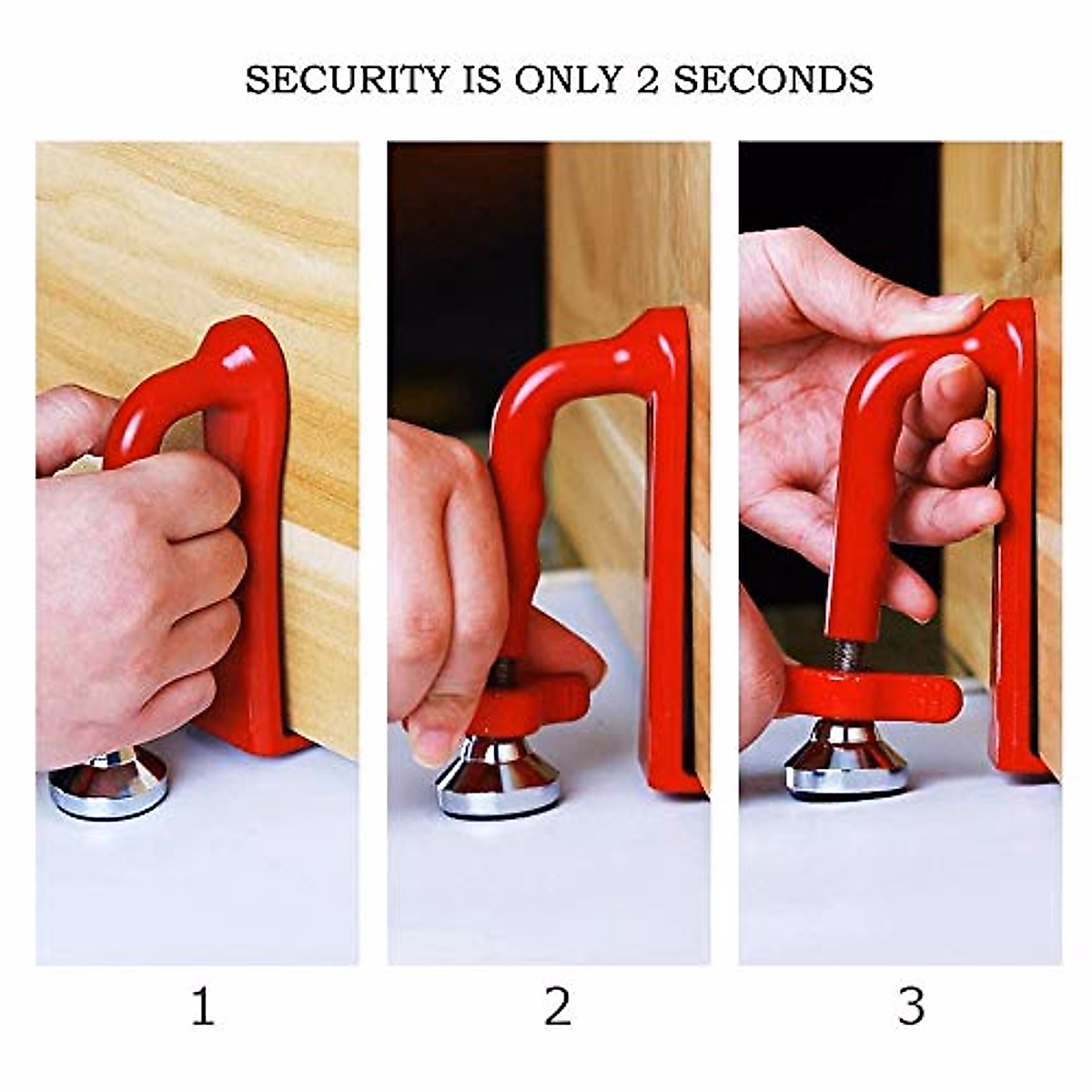 SECURITY IS ONLY 2 SECONDS

1

2

3