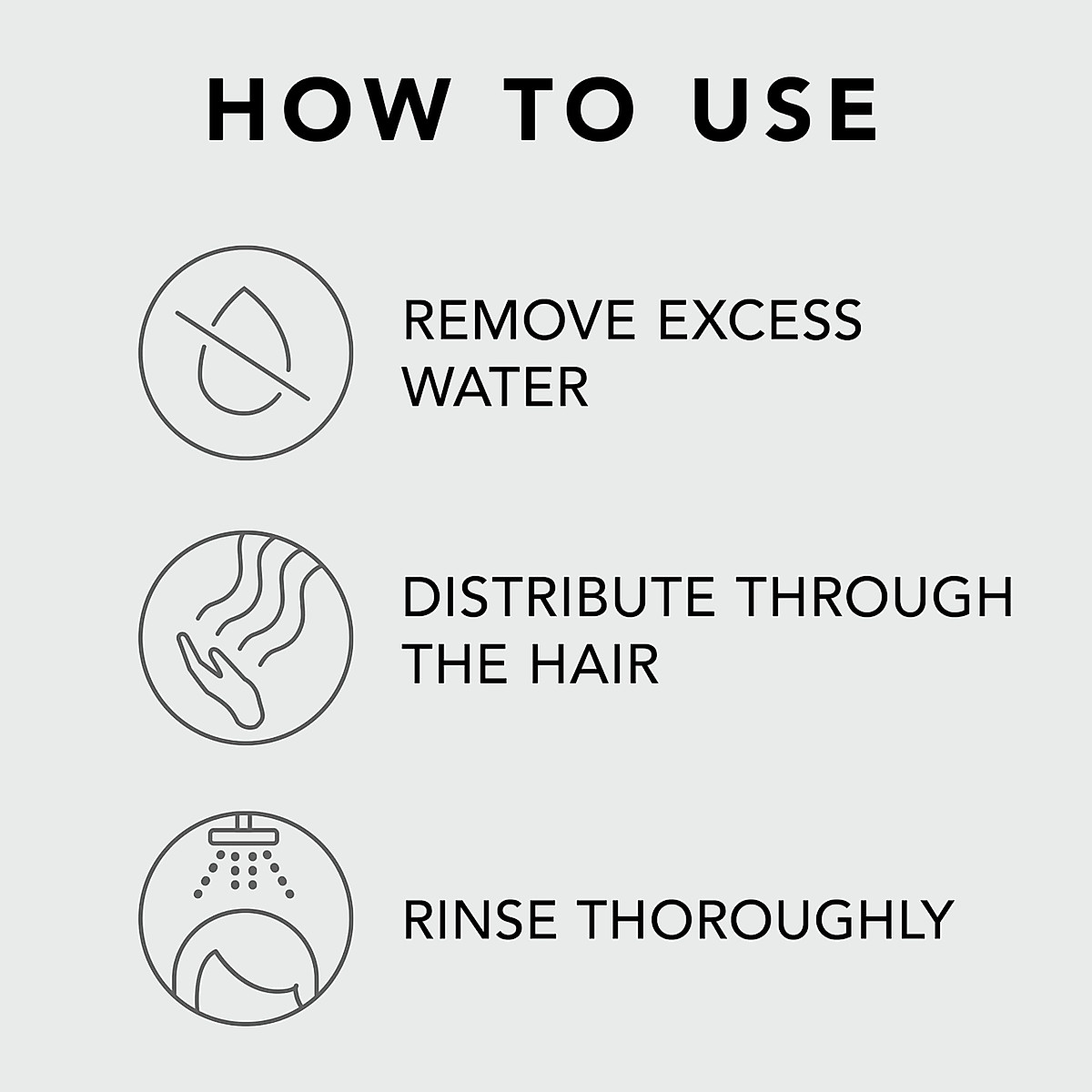 HOW TO USE

REMOVE EXCESS WATER

DISTRIBUTE THROUGH THE HAIR

RINSE THOROUGHLY