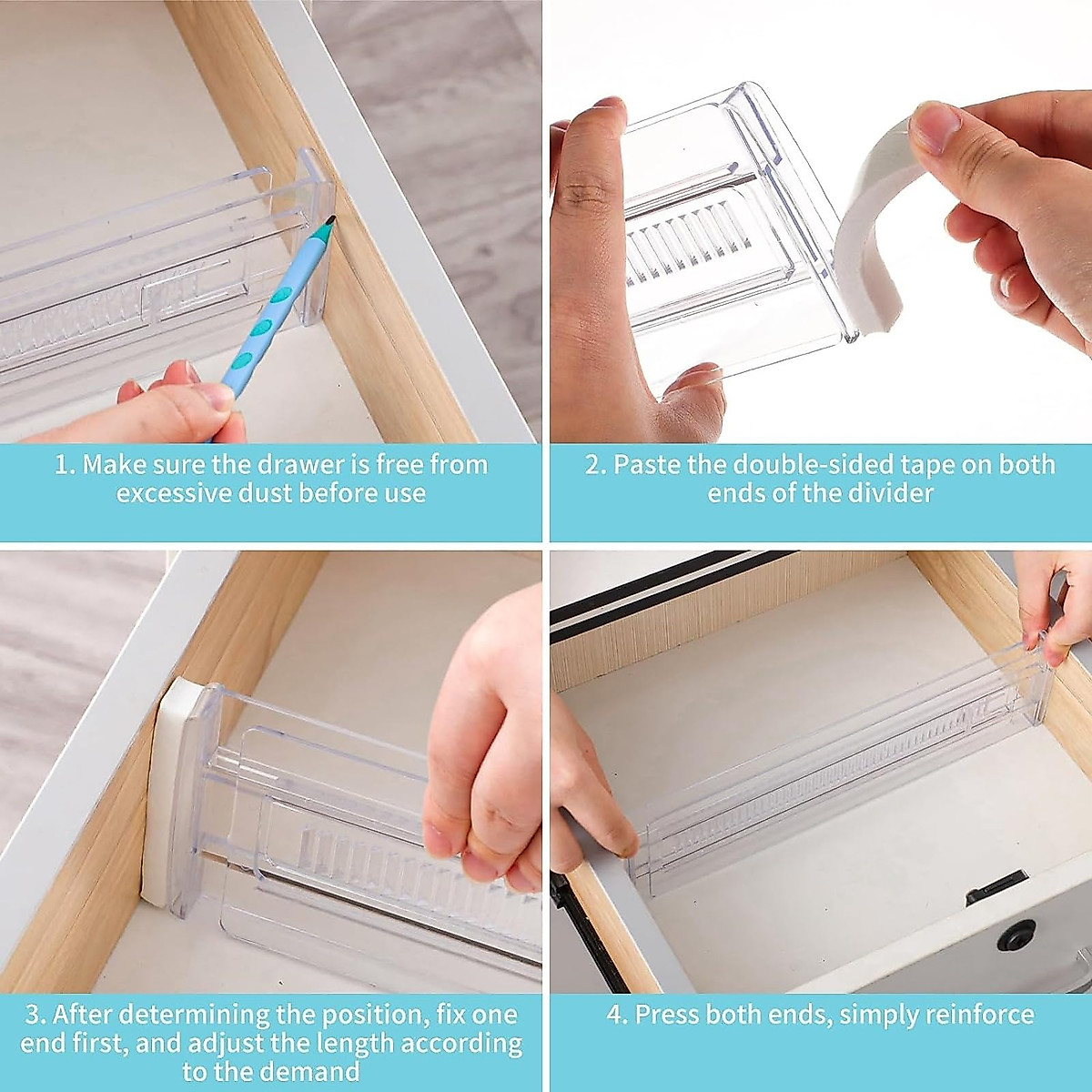 1. Make sure the drawer is free from excessive dust before use

2. Paste the double-sided tape on both ends of the divider

3. After determining the position, fix one end first, and adjust the length according to the demand

4. Press both ends, simply reinforce