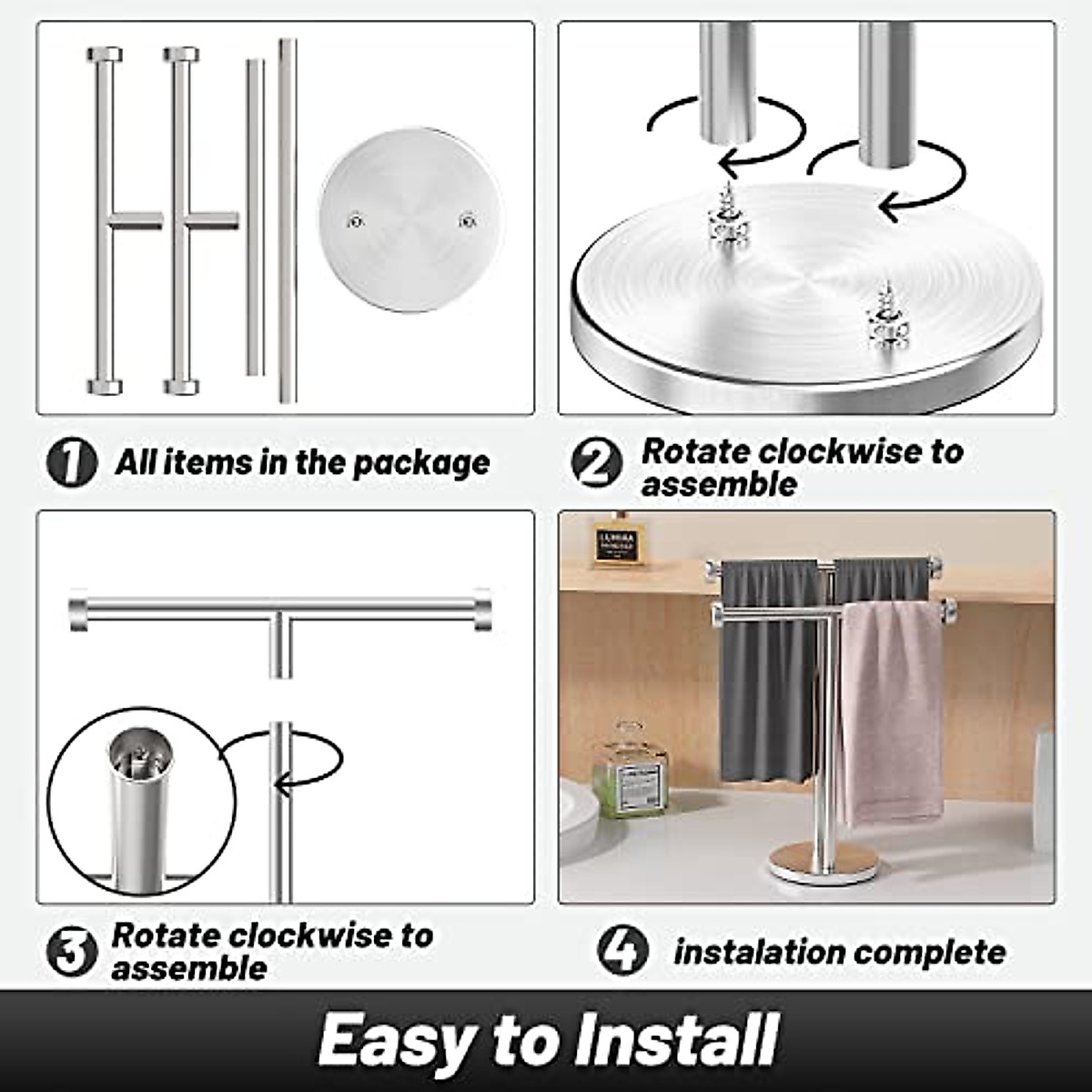 1 All items in the package

2 Rotate clockwise to assemble

3 Rotate clockwise to assemble

4 instalation complete

Easy to Install