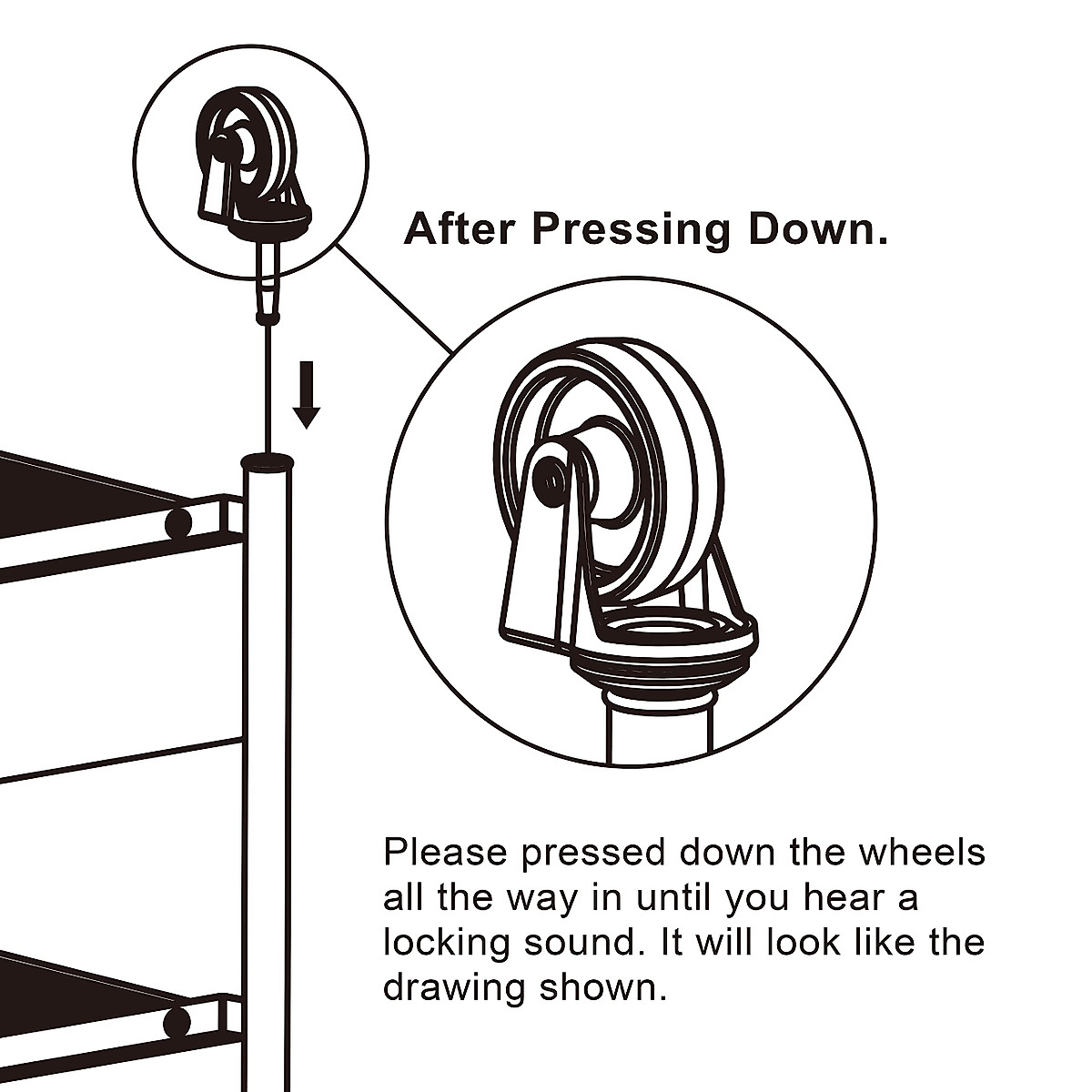 After Pressing Down.

Please pressed down the wheels all the way in until you hear a locking sound. It will look like the drawing shown.