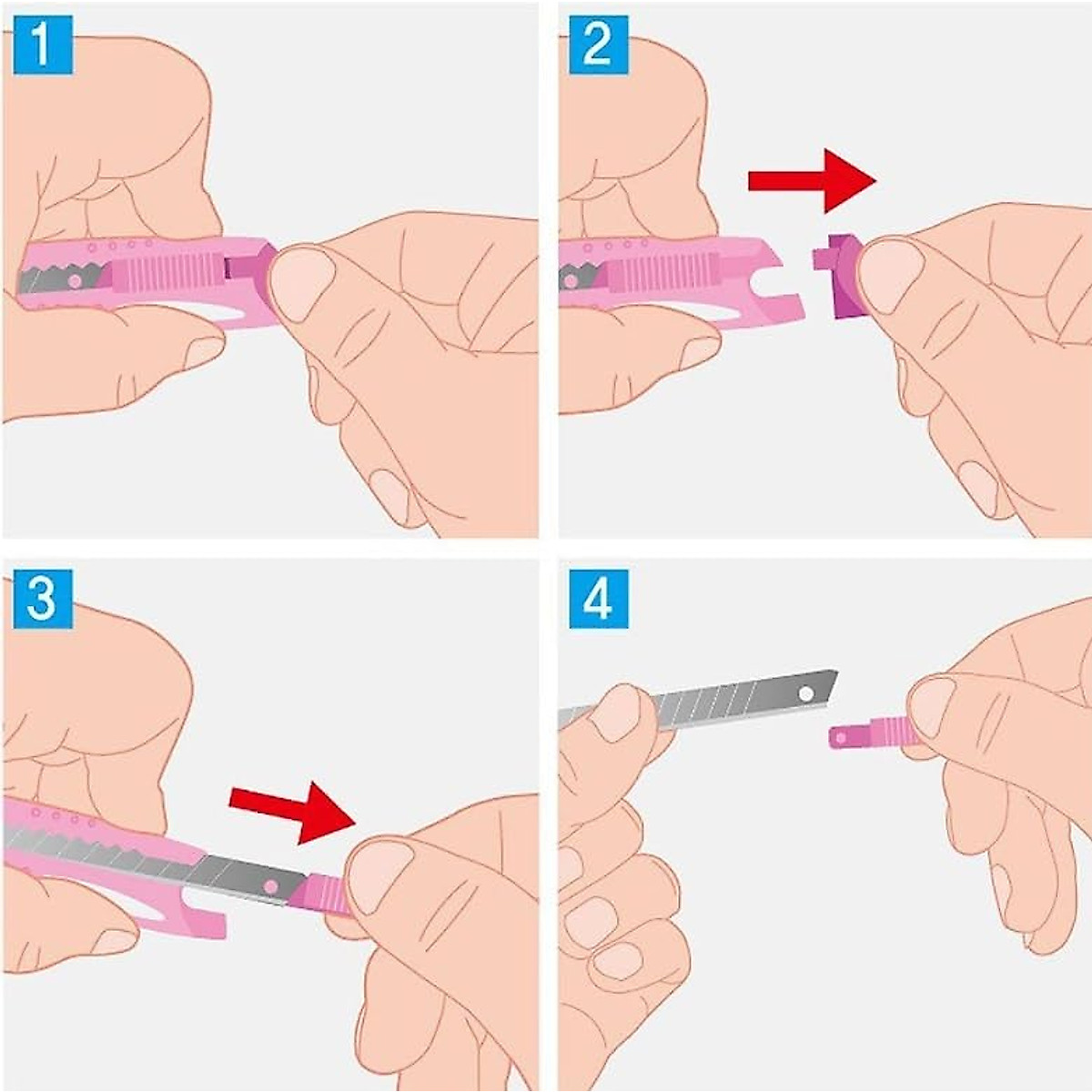 1

2

3

4