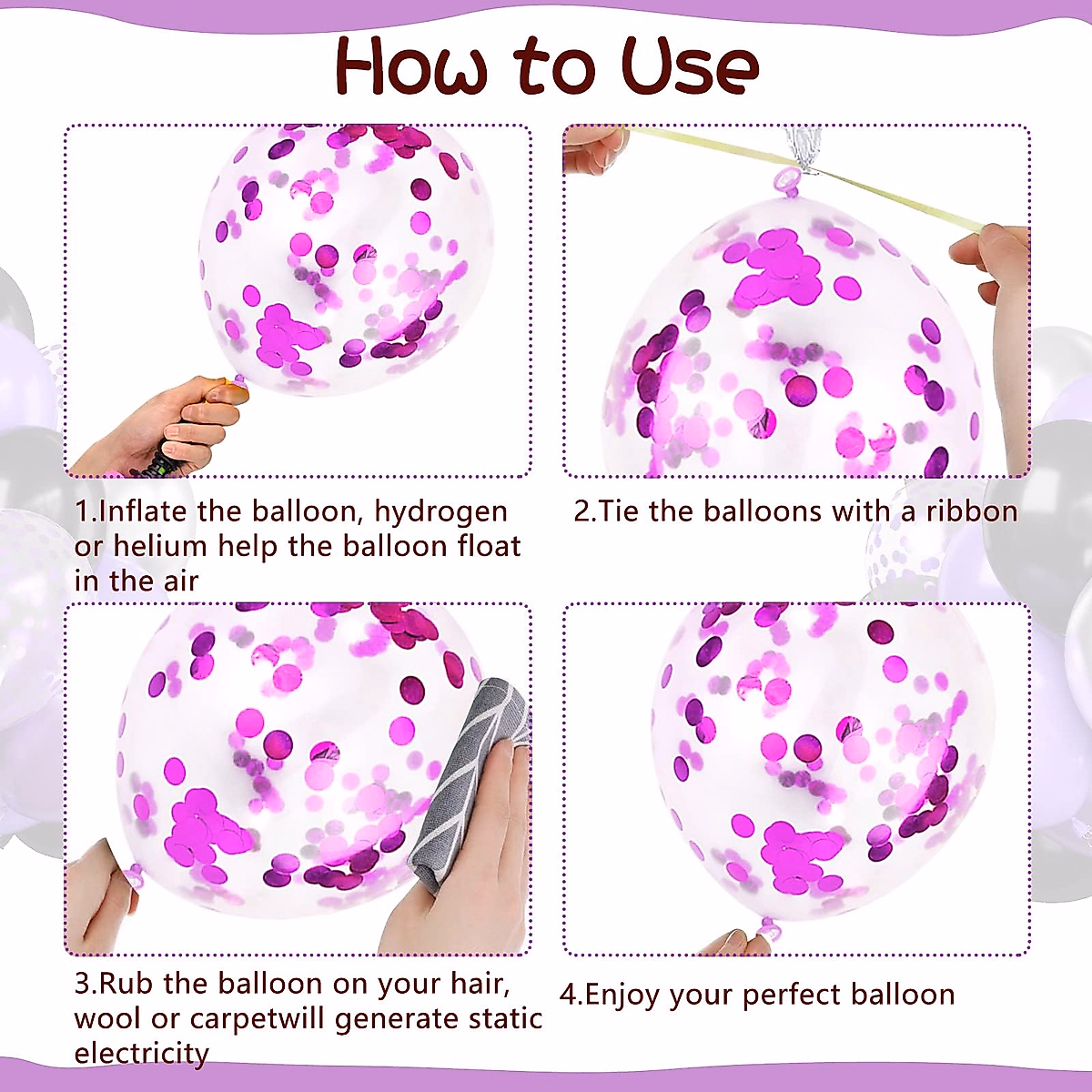 How to Use

1.Inflate the balloon, hydrogen or helium help the balloon float in the air

2.Tie the balloons with a ribbon

3.Rub the balloon on your hair, wool or carpetwill generate static electricity

4.Enjoy your perfect balloon