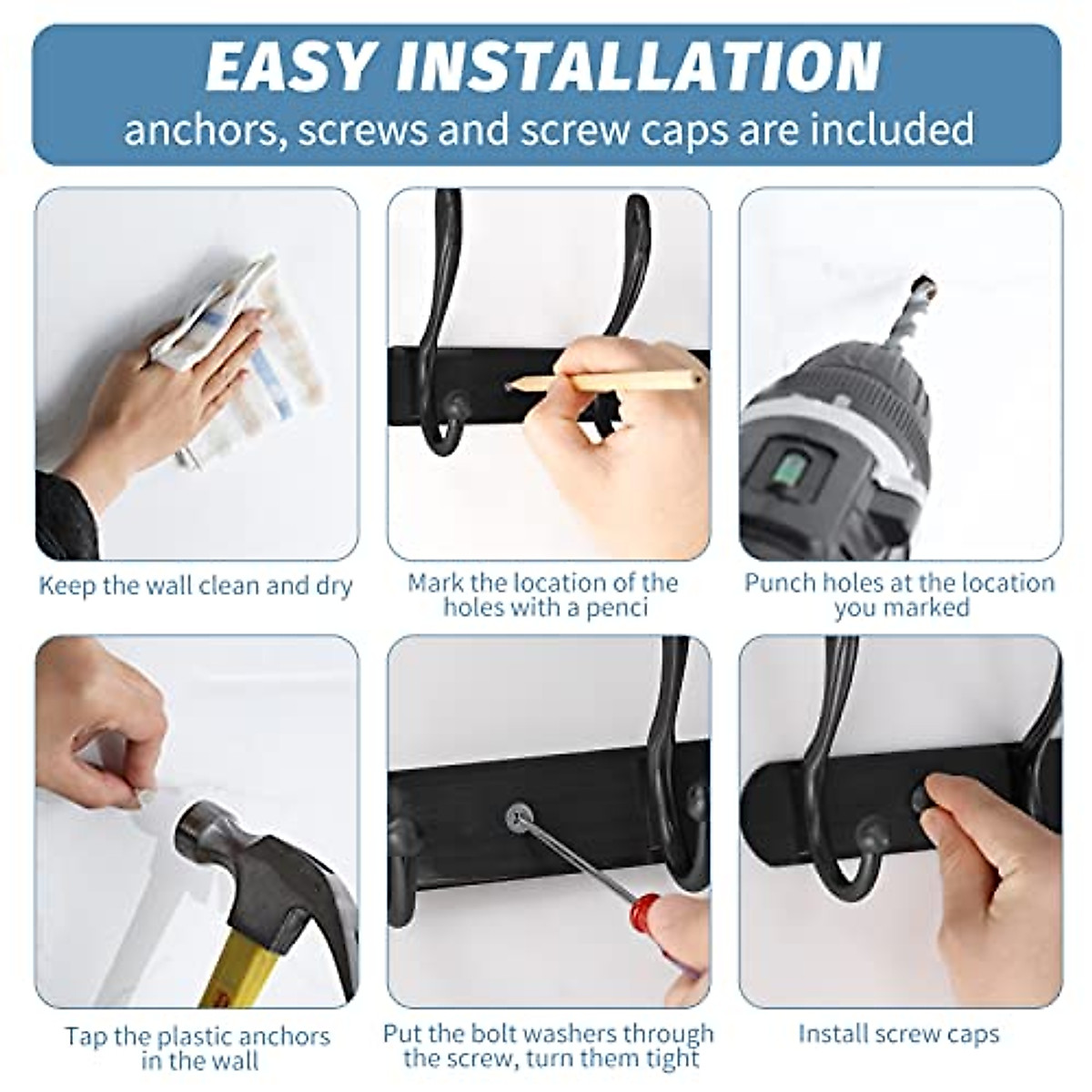 EASY INSTALLATION
anchors, screws and screw caps are included

Keep the wall clean and dry

Mark the location of the holes with a penci

Punch holes at the location you marked

Tap the plastic anchors in the wall

Put the bolt washers through the screw, turn them tight

Install screw caps