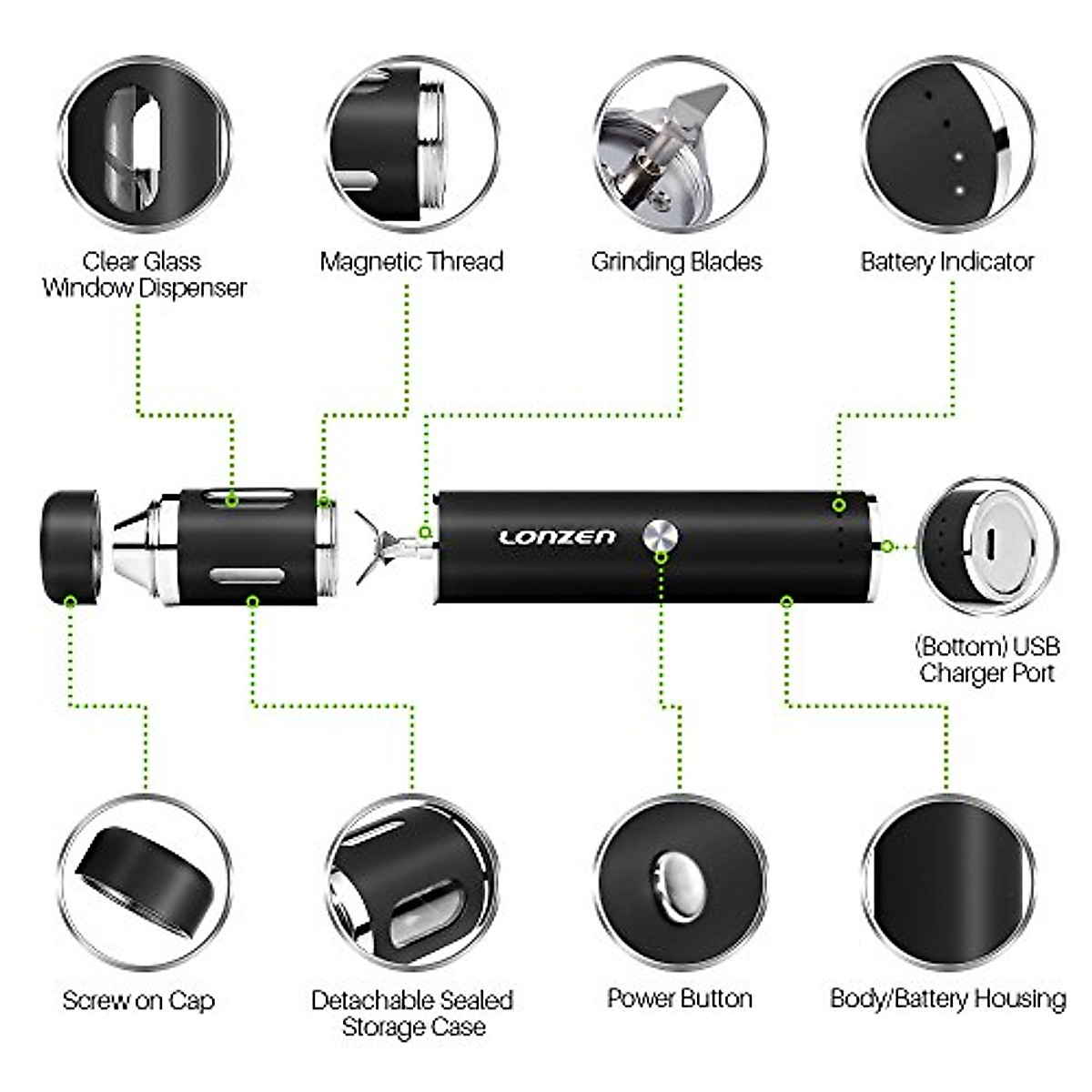 Clear Glass Window Dispenser

Magnetic Thread

Grinding Blades

Battery Indicator

LONZEN

(Bottom) USB Charger Port

Screw on Cap

Detachable Sealed Storage Case

Power Button

Body/Battery Housing