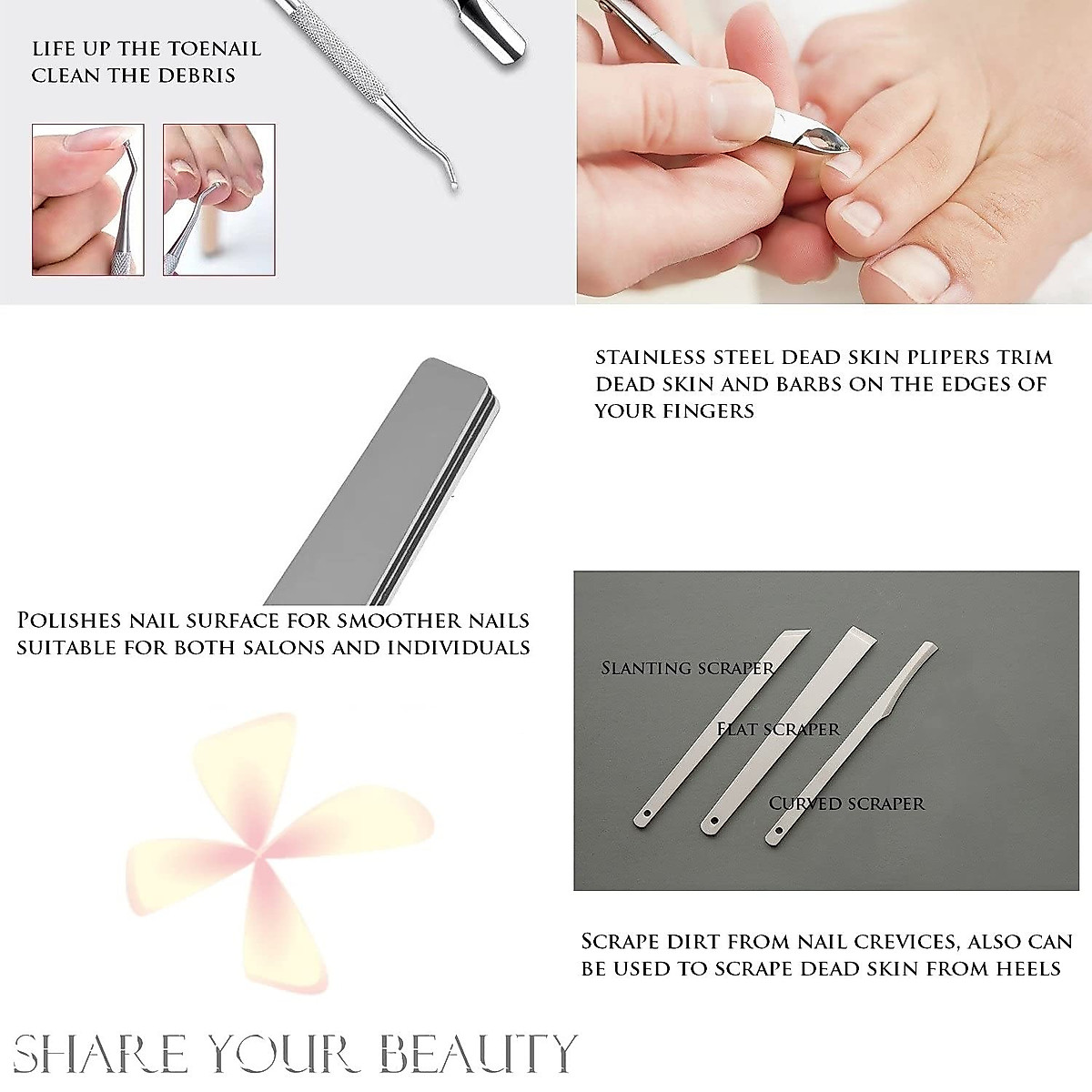 LIFE UP THE TOENAIL
CLEAN THE DEBRIS

STAINLESS STEEL DEAD SKIN PLIPERS TRIM DEAD SKIN AND BARBS ON THE EDGES OF YOUR FINGERS

POLISHES NAIL SURFACE FOR SMOOTHER NAILS SUITABLE FOR BOTH SALONS AND INDIVIDUALS

SLANTING SCRAPER
FLAT SCRAPER
CURVED SCRAPER

SCRAPE DIRT FROM NAIL CREVICES, ALSO CAN BE USED TO SCRAPE DEAD SKIN FROM HEELS

SHARE YOUR BEAUTY