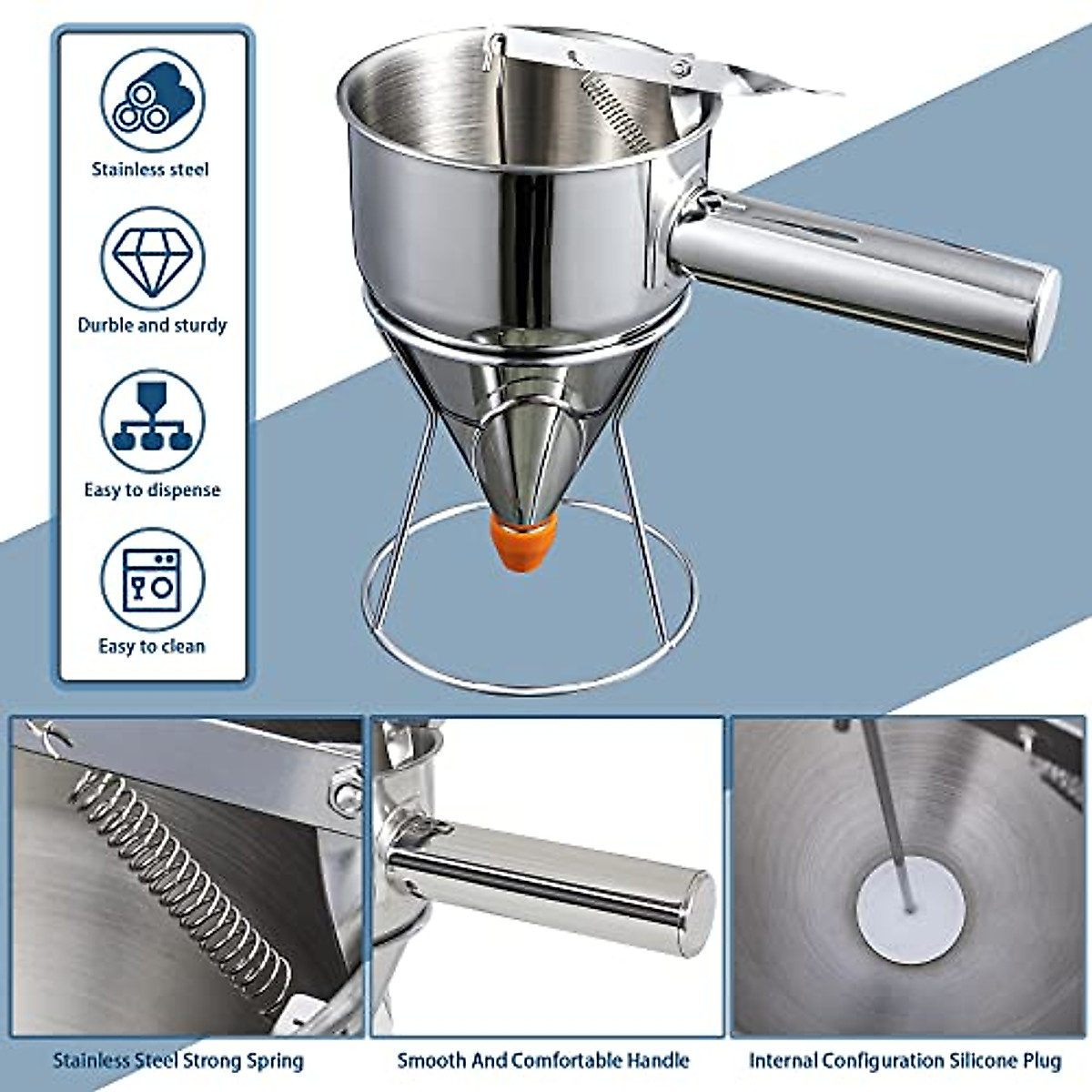 Stainless steel

Durble and sturdy

Easy to dispense

Easy to clean

Stainless Steel Strong Spring

Smooth And Comfortable Handle

Internal Configuration Silicone Plug