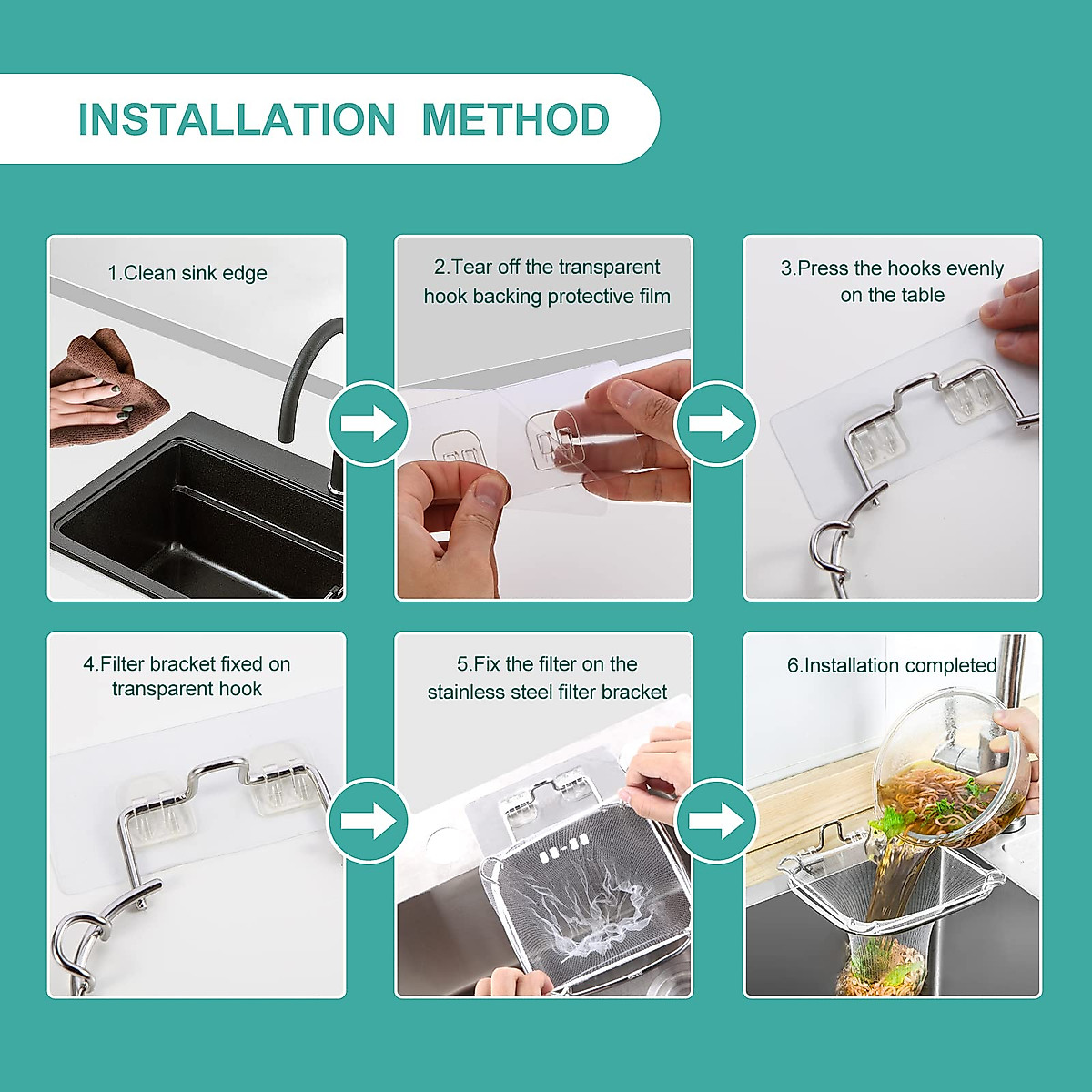 INSTALLATION METHOD

1.Clean sink edge

2.Tear off the transparent hook backing protective film

3.Press the hooks evenly on the table

4.Filter bracket fixed on transparent hook

5.Fix the filter on the stainless steel filter bracket

6.Installation completed