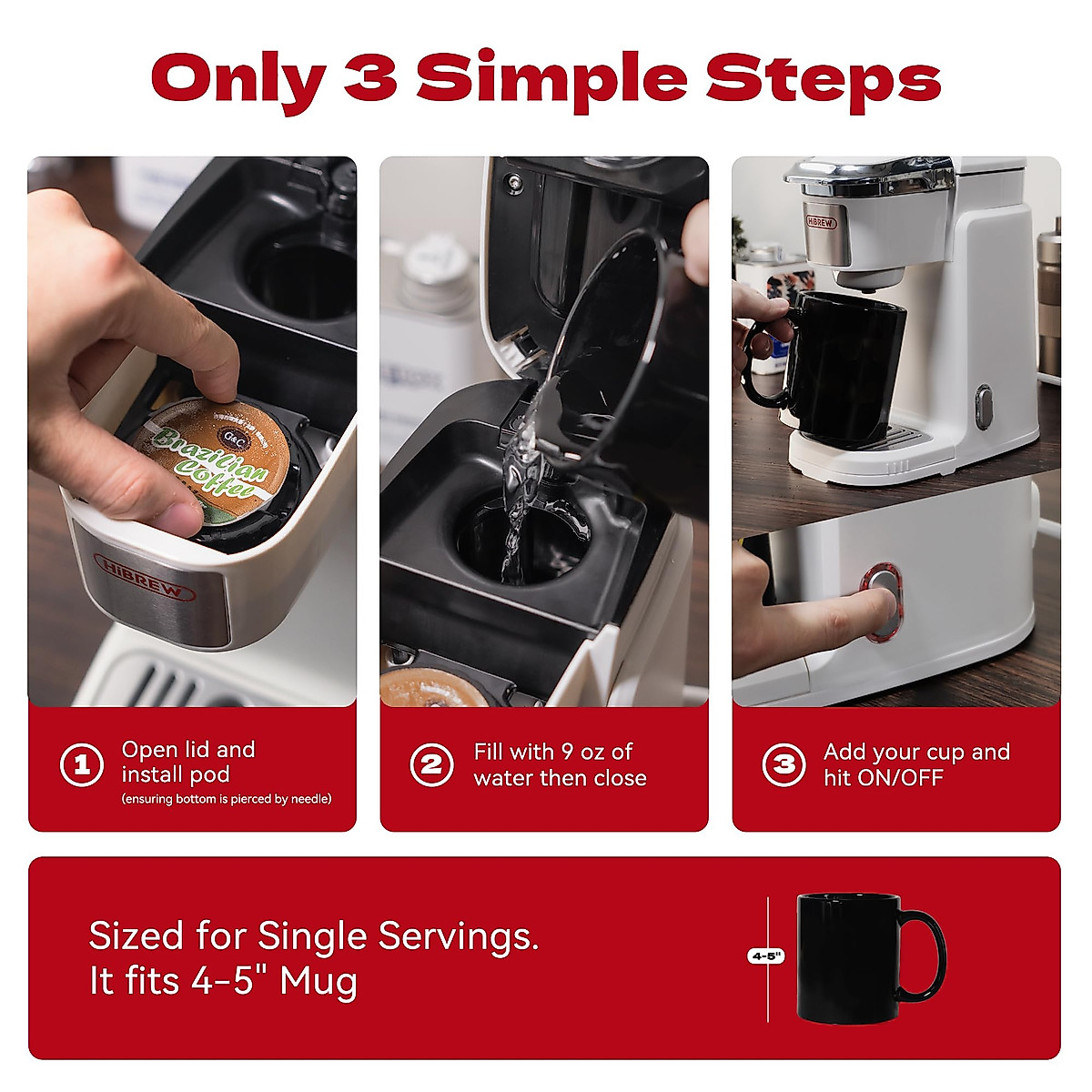 Only 3 Simple Steps

G&C
Brazilian Coffee

HiBREW

HiBREW

1 Open lid and install pod
(ensuring bottom is pierced by needle)

2 Fill with 9 oz of water then close

3 Add your cup and hit ON/OFF

Sized for Single Servings.
It fits 4-5" Mug

4-5"