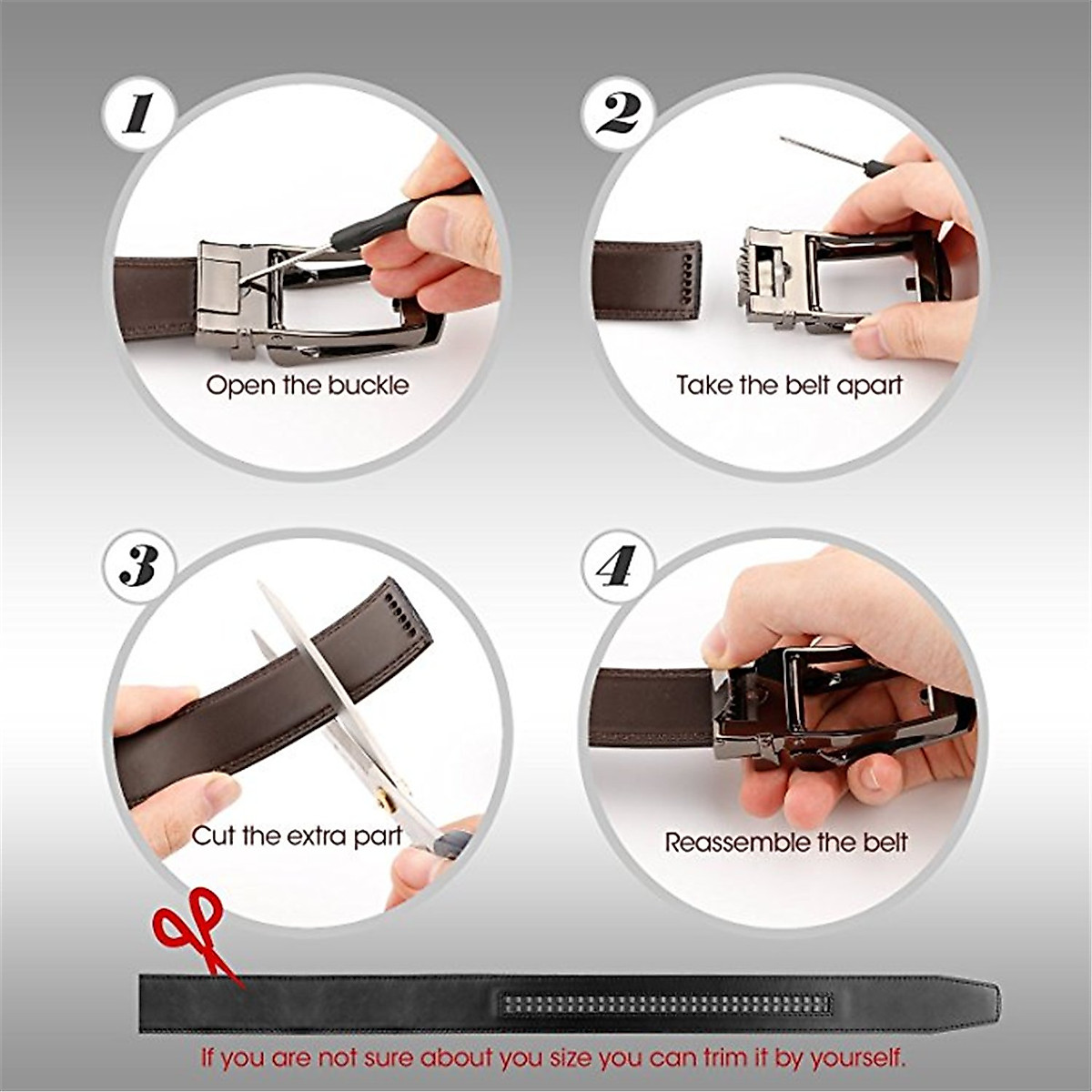 1

Open the buckle

2

Take the belt apart

3

Cut the extra part

4

Reassemble the belt

If you are not sure about you size you can trim it by yourself.