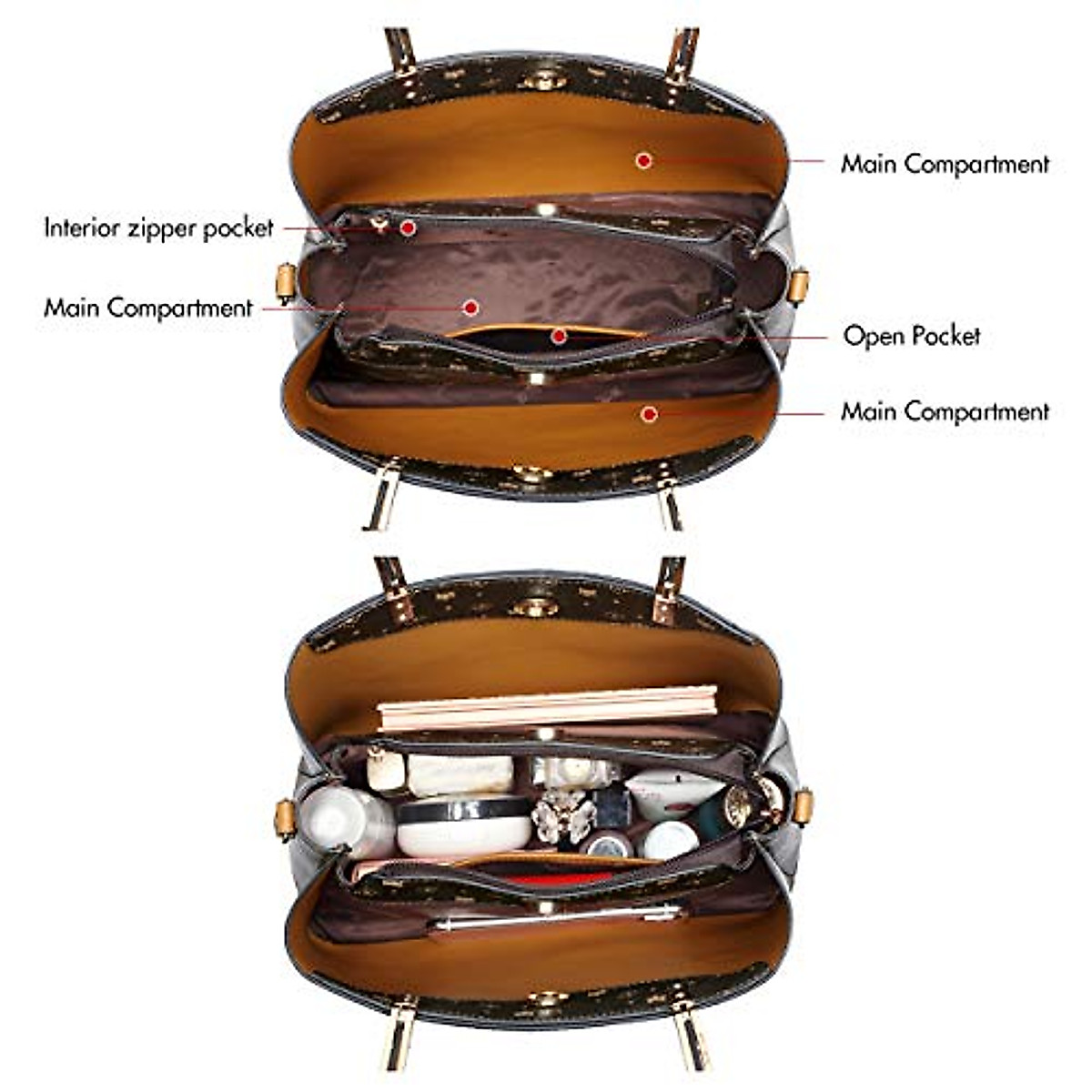 Main Compartment

Interior zipper pocket

Main Compartment

Open Pocket

Main Compartment