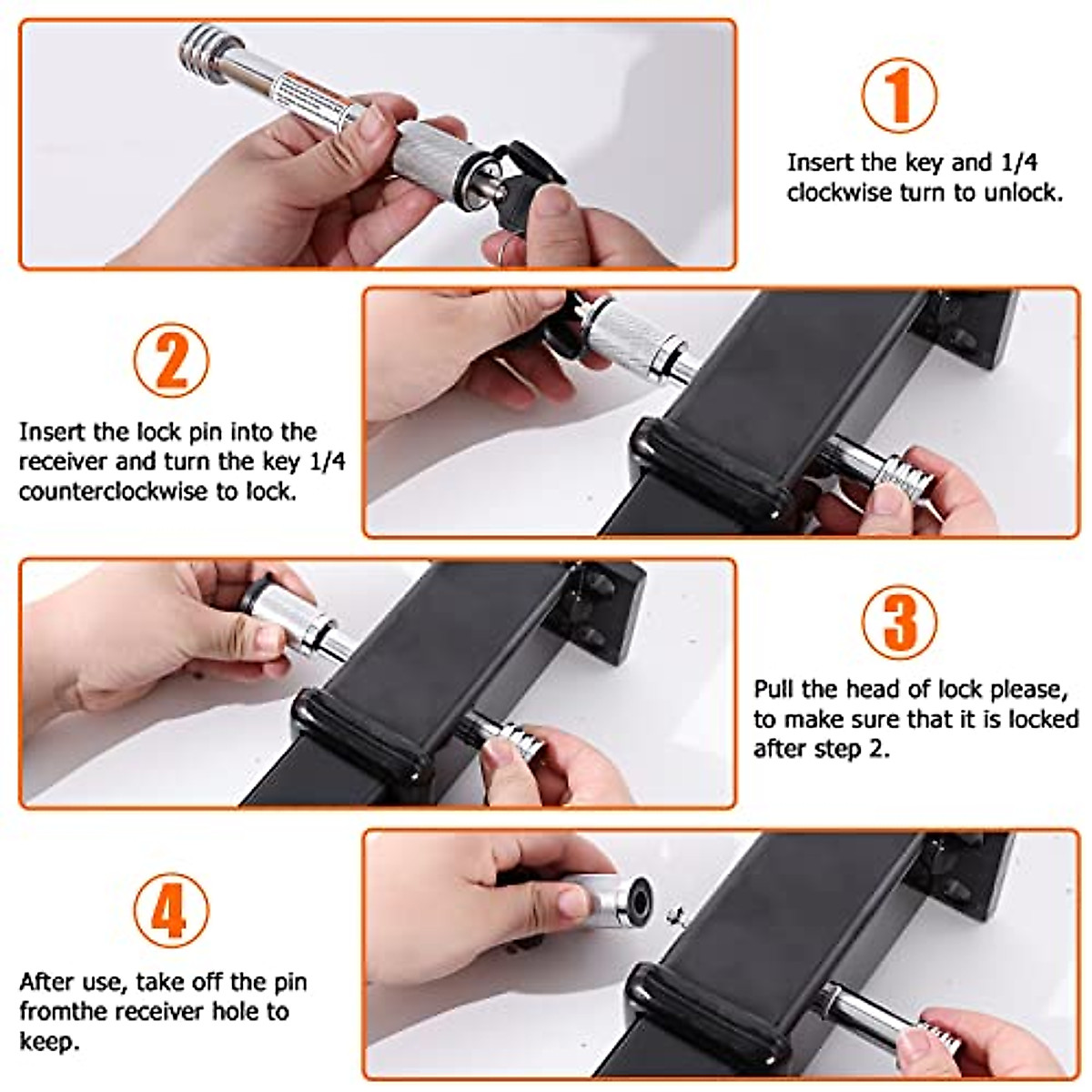 1

Insert the key and 1/4 clockwise turn to unlock.

2

Insert the lock pin into the receiver and turn the key 1/4 counterclockwise to lock.

3

Pull the head of lock please, to make sure that it is locked after step 2.

4

After use, take off the pin fromthe receiver hole to keep.