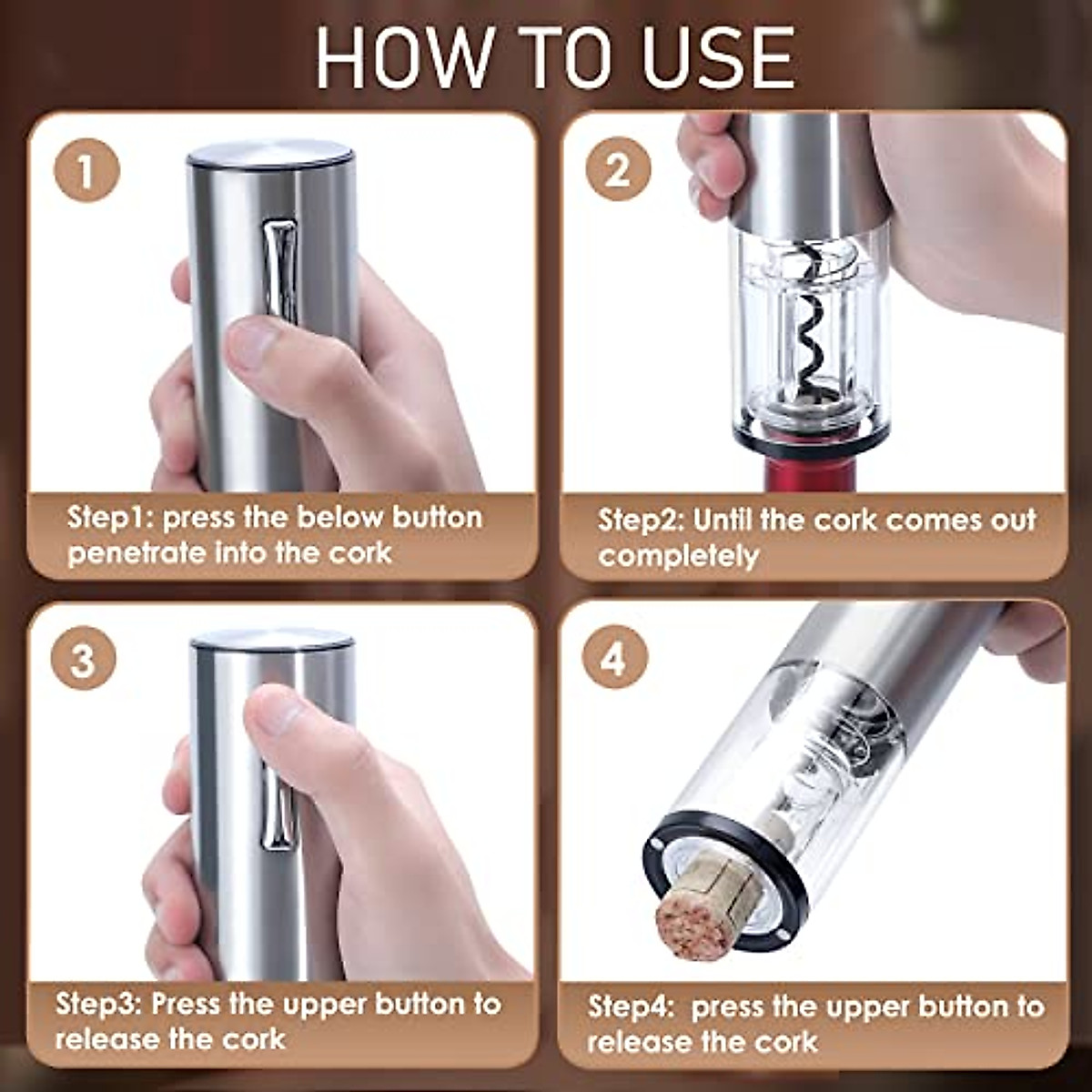 HOW TO USE

1

Step1: press the below button penetrate into the cork

2

Step2: Until the cork comes out completely

3

Step3: Press the upper button to release the cork

4

Step4: press the upper button to release the cork