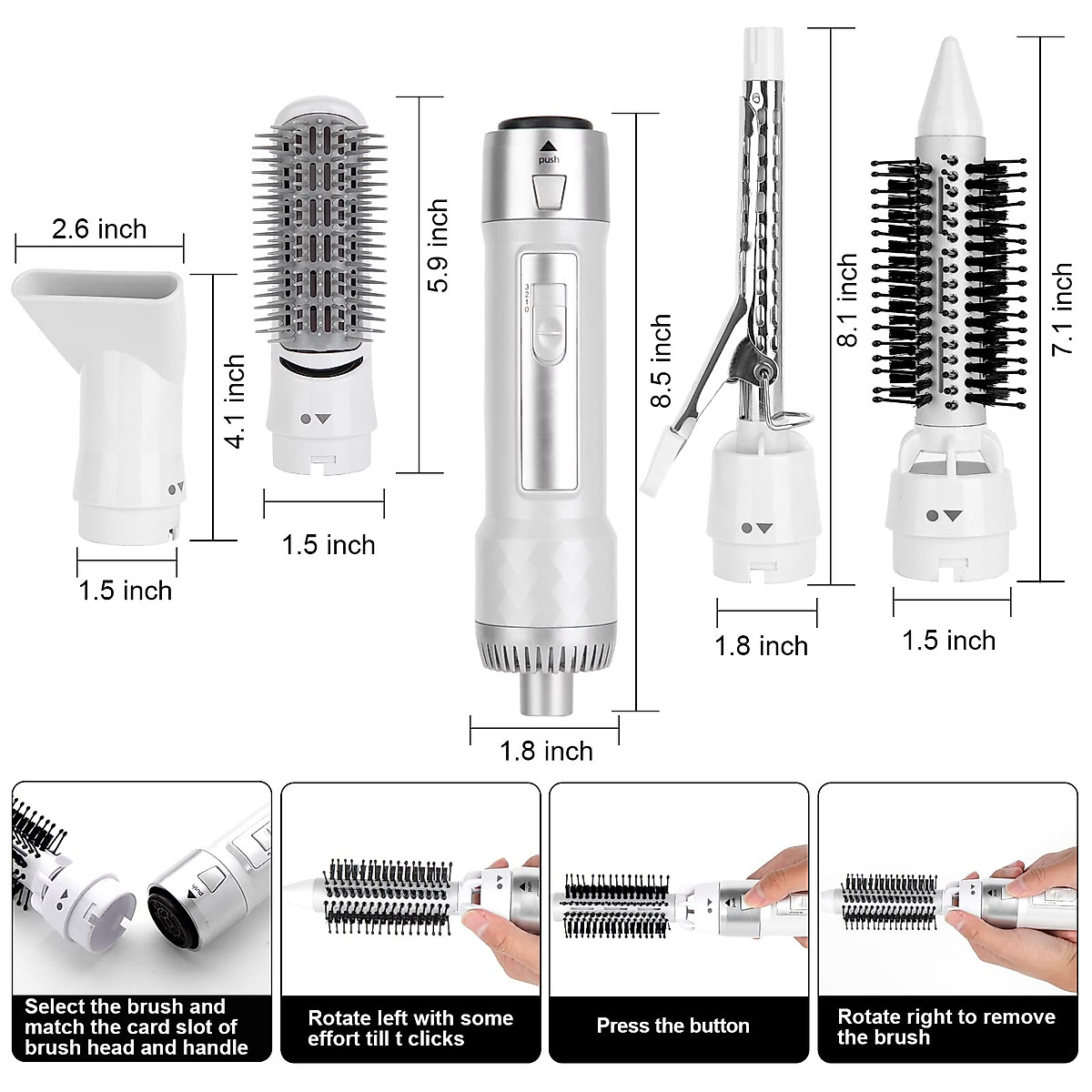 2.6 inch

4.1 inch

1.5 inch

5.9 inch

1.5 inch

push

3
2
1
0

8.5 inch

1.8 inch

8.1 inch

1.8 inch

7.1 inch

1.5 inch

push

Select the brush and match the card slot of brush head and handle

Rotate left with some effort till t clicks

Press the button

Rotate right to remove the brush