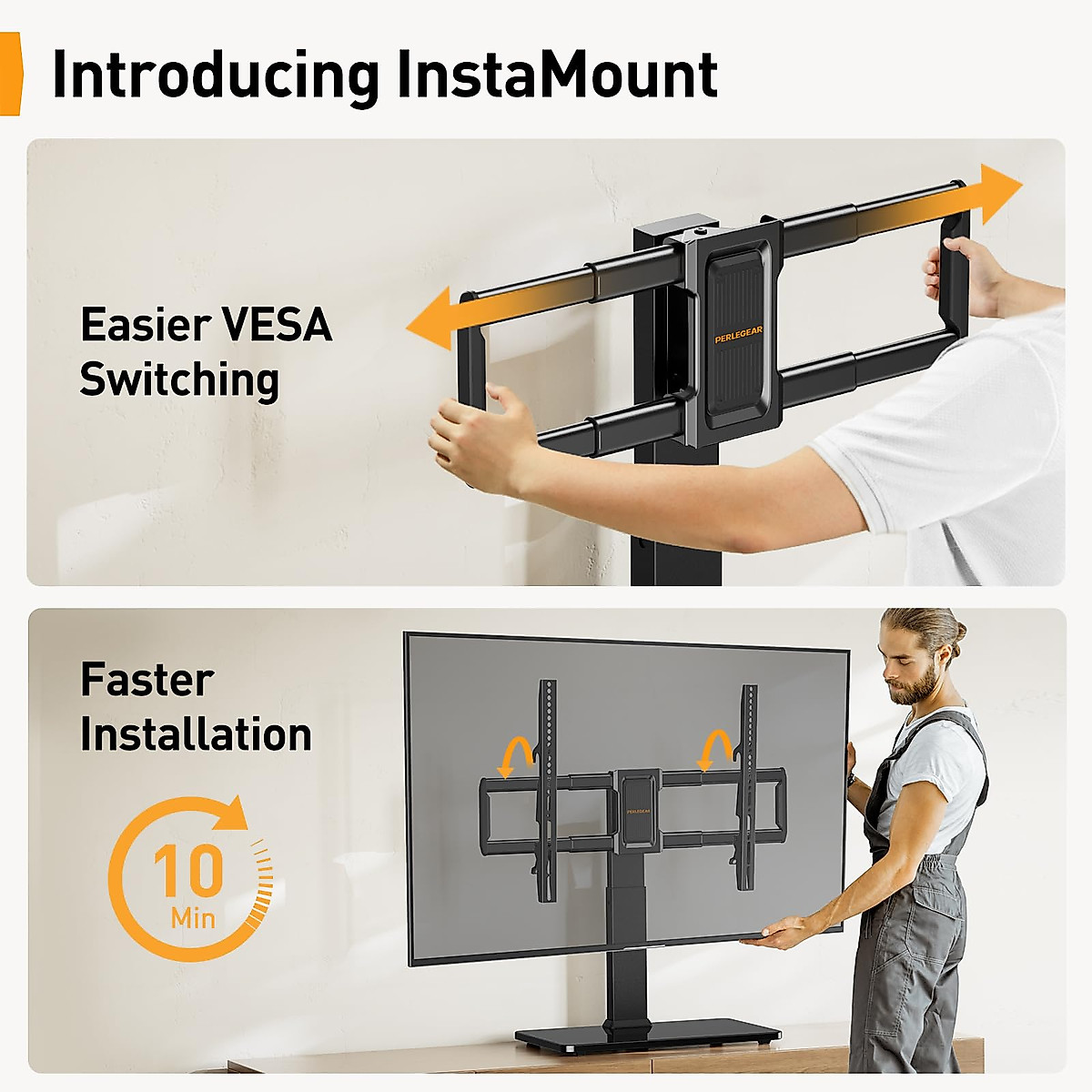 Introducing InstaMount

Easier VESA Switching

PERLEGEAR

Faster Installation

10 Min

PERLEGEAR