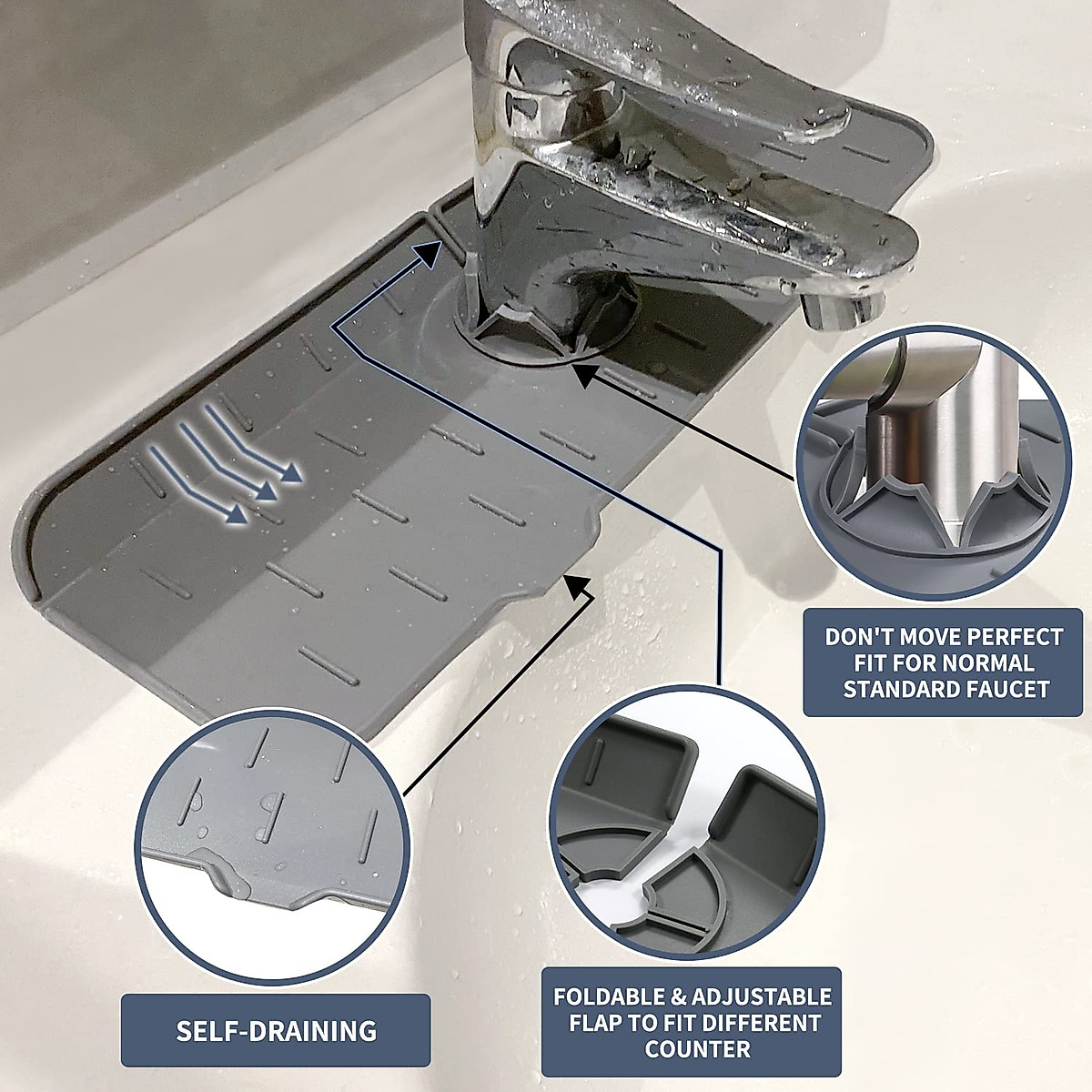 DON'T MOVE PERFECT FIT FOR NORMAL STANDARD FAUCET

SELF-DRAINING

FOLDABLE & ADJUSTABLE FLAP TO FIT DIFFERENT COUNTER