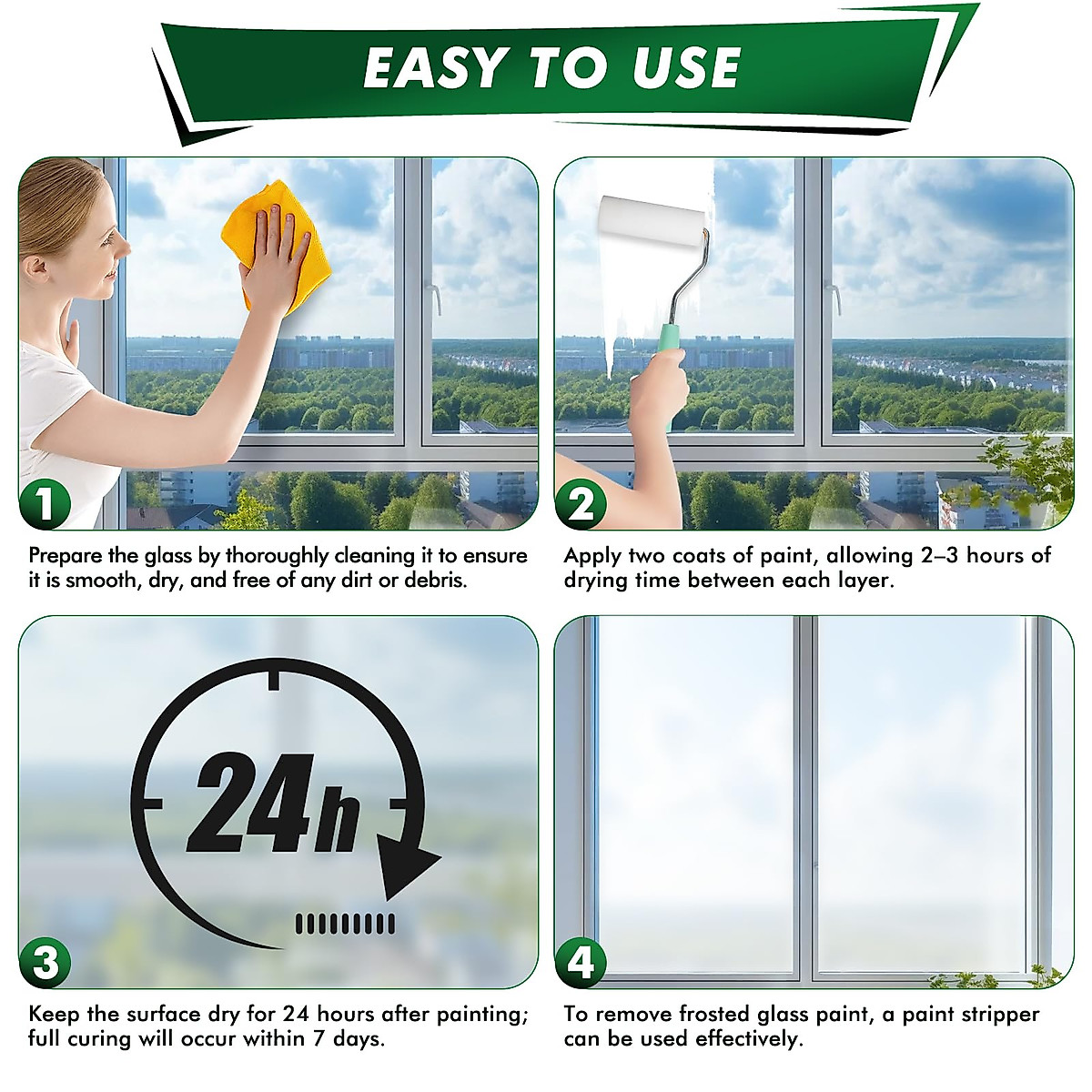 EASY TO USE

1

Prepare the glass by thoroughly cleaning it to ensure it is smooth, dry, and free of any dirt or debris.

2

Apply two coats of paint, allowing 2–3 hours of drying time between each layer.

24h

3

Keep the surface dry for 24 hours after painting; full curing will occur within 7 days.

4

To remove frosted glass paint, a paint stripper can be used effectively.