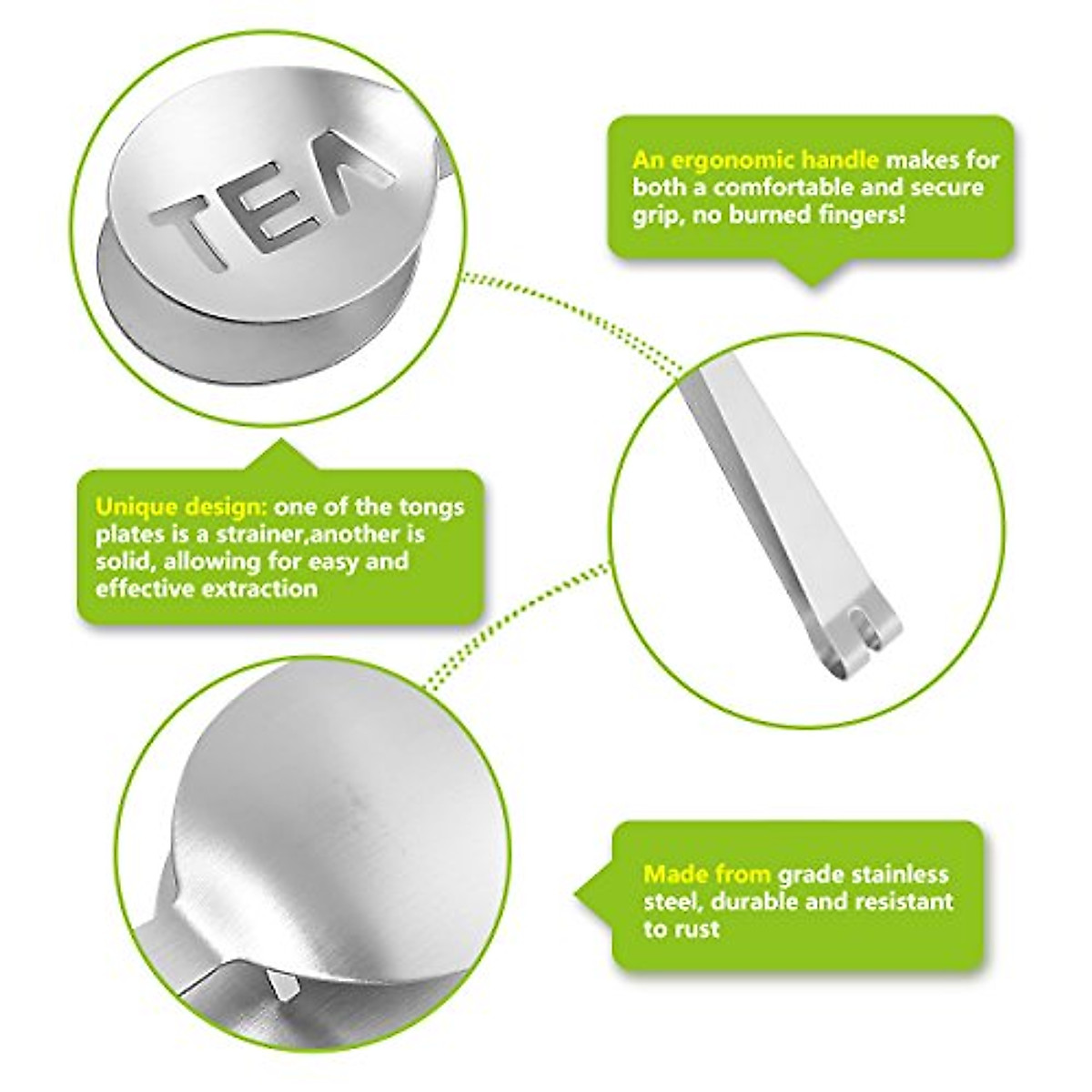 TEA

An ergonomic handle makes for both a comfortable and secure grip, no burned fingers!

Unique design: one of the tongs plates is a strainer,another is solid, allowing for easy and effective extraction

Made from grade stainless steel, durable and resistant to rust