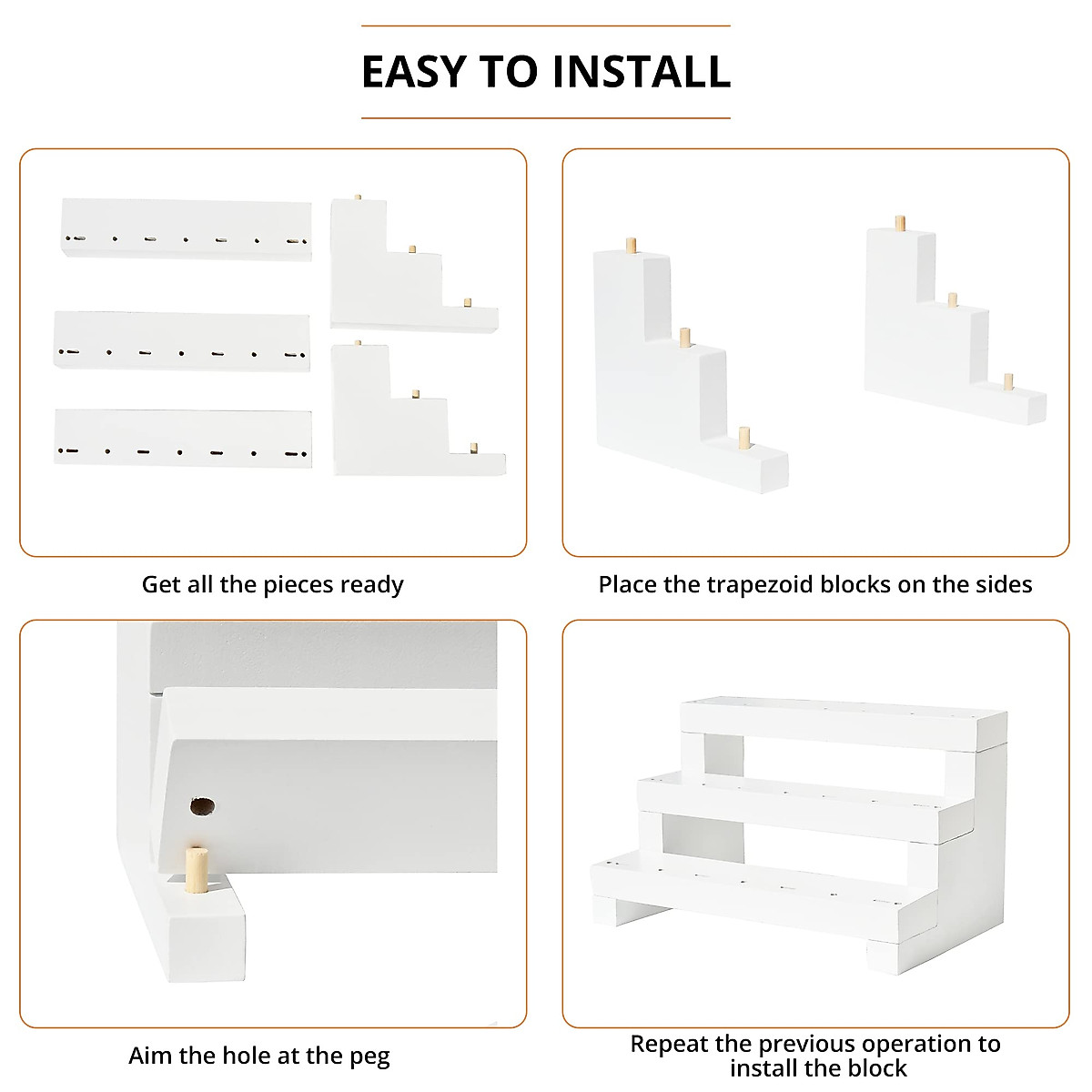 EASY TO INSTALL

Get all the pieces ready

Place the trapezoid blocks on the sides

Aim the hole at the peg

Repeat the previous operation to install the block