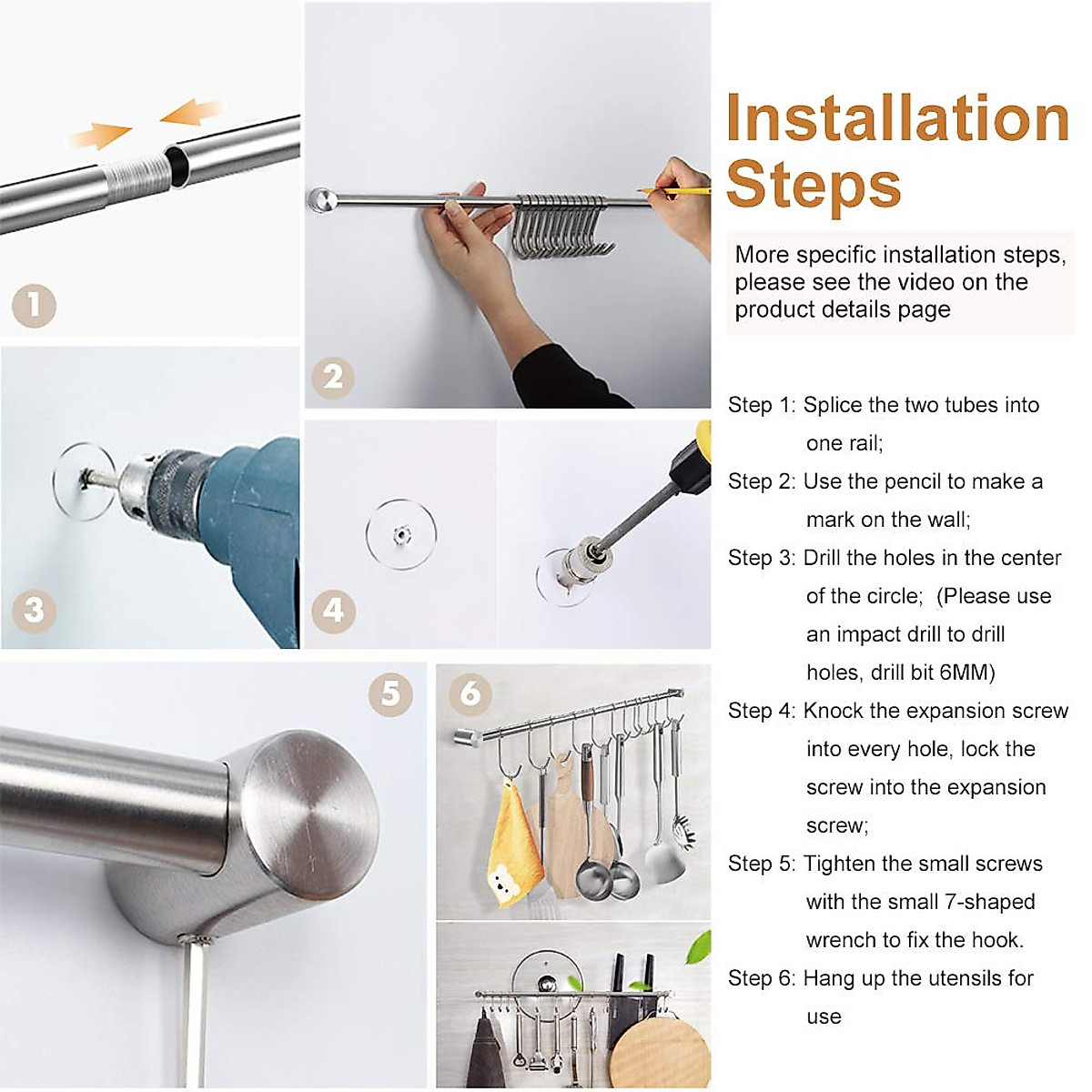 1

2

3

4

5

6

Installation Steps

More specific installation steps, please see the video on the product details page

Step 1: Splice the two tubes into one rail;

Step 2: Use the pencil to make a mark on the wall;

Step 3: Drill the holes in the center of the circle; (Please use an impact drill to drill holes, drill bit 6MM)

Step 4: Knock the expansion screw into every hole, lock the screw into the expansion screw;

Step 5: Tighten the small screws with the small 7-shaped wrench to fix the hook.

Step 6: Hang up the utensils for use