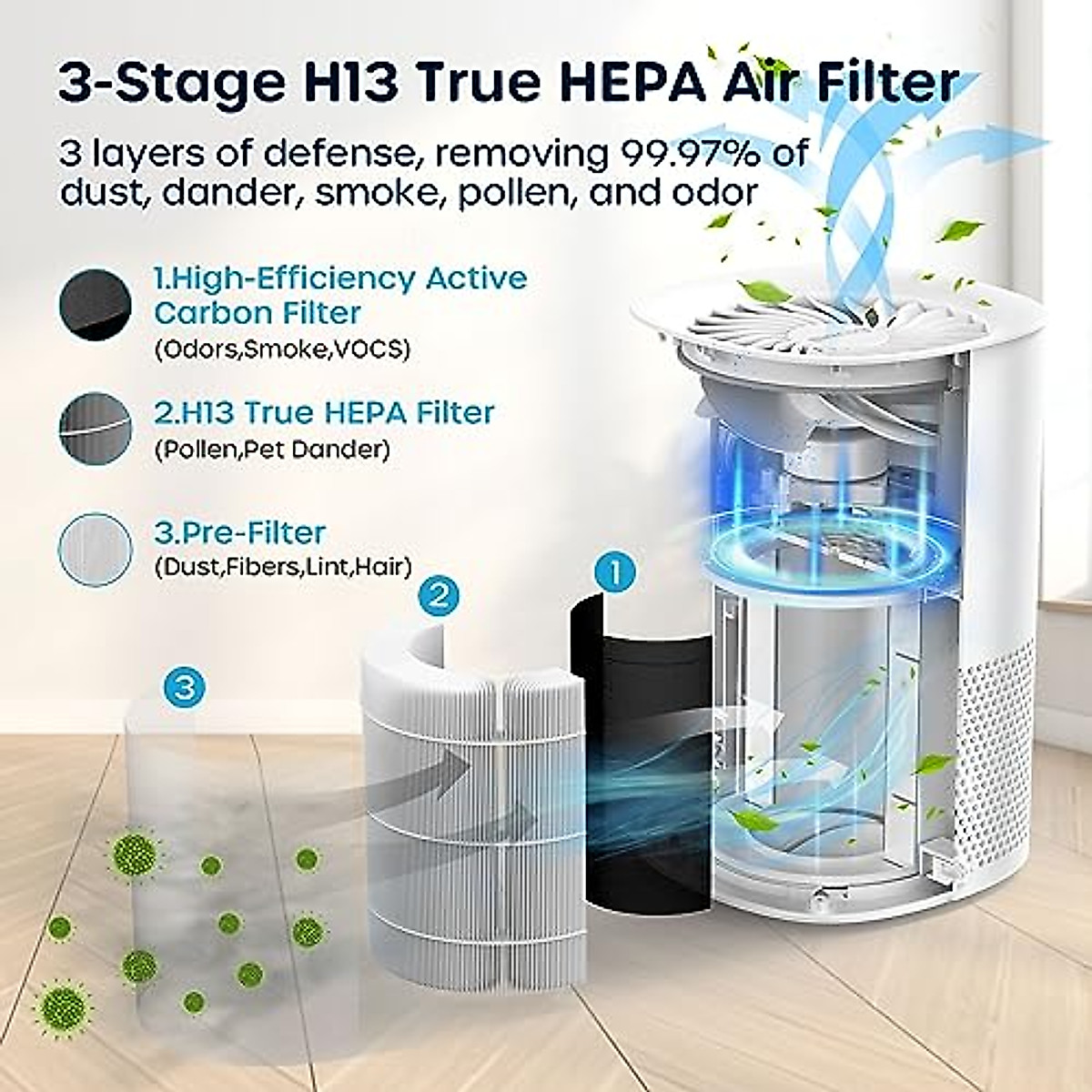 3-Stage H13 True HEPA Air Filter

3 layers of defense, removing 99.97% of dust, dander, smoke, pollen, and odor

1.High-Efficiency Active Carbon Filter
(Odors,Smoke,VOCS)

2.H13 True HEPA Filter
(Pollen,Pet Dander)

3.Pre-Filter
(Dust,Fibers,Lint,Hair)

2

1

3