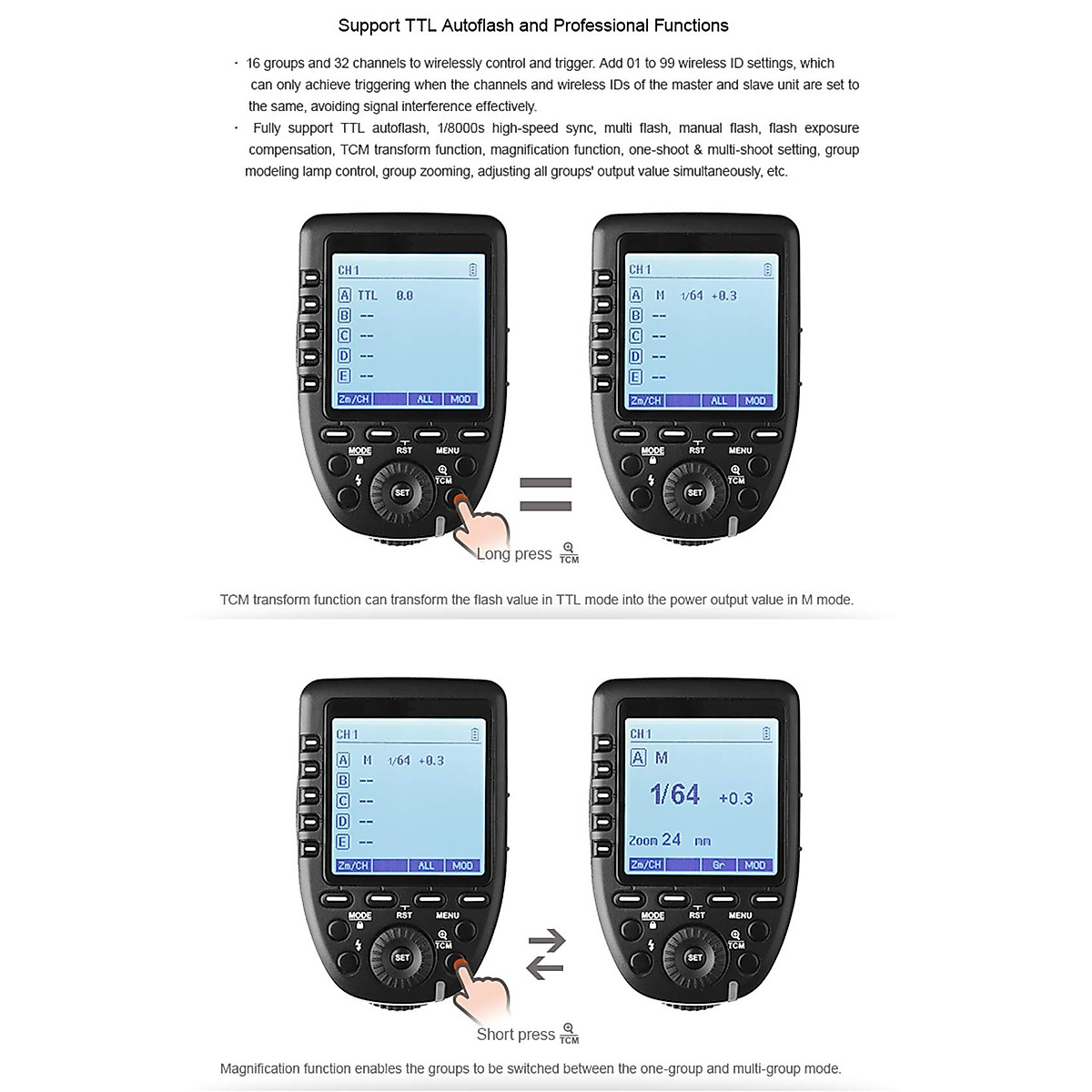 Support TTL Autoflash and Professional Functions

· 16 groups and 32 channels to wirelessly control and trigger. Add 01 to 99 wireless ID settings, which can only achieve triggering when the channels and wireless IDs of the master and slave unit are set to the same, avoiding signal interference effectively.

· Fully support TTL autoflash, 1/8000s high-speed sync, multi flash, manual flash, flash exposure compensation, TCM transform function, magnification function, one-shoot & multi-shoot setting, group modeling lamp control, group zooming, adjusting all groups' output value simultaneously, etc.

CH 1
A TTL 0.0
B --
C --
D --
E --
Zm/CH ALL MOD
MODE RST MENU
TCM
SET

CH 1
A M 1/64 +0.3
B --
C --
D --
E --
Zm/CH ALL MOD
MODE RST MENU
TCM
SET

Long press TCM

TCM transform function can transform the flash value in TTL mode into the power output value in M mode.

CH 1
A M 1/64 +0.3
B --
C --
D --
E --
Zm/CH ALL MOD
MODE RST MENU
TCM
SET

CH 1
A M
1/64 +0.3
Zoom 24 mm
Zm/CH Gr MOD
MODE RST MENU
TCM
SET

Short press TCM

Magnification function enables the groups to be switched between the one-group and multi-group mode.