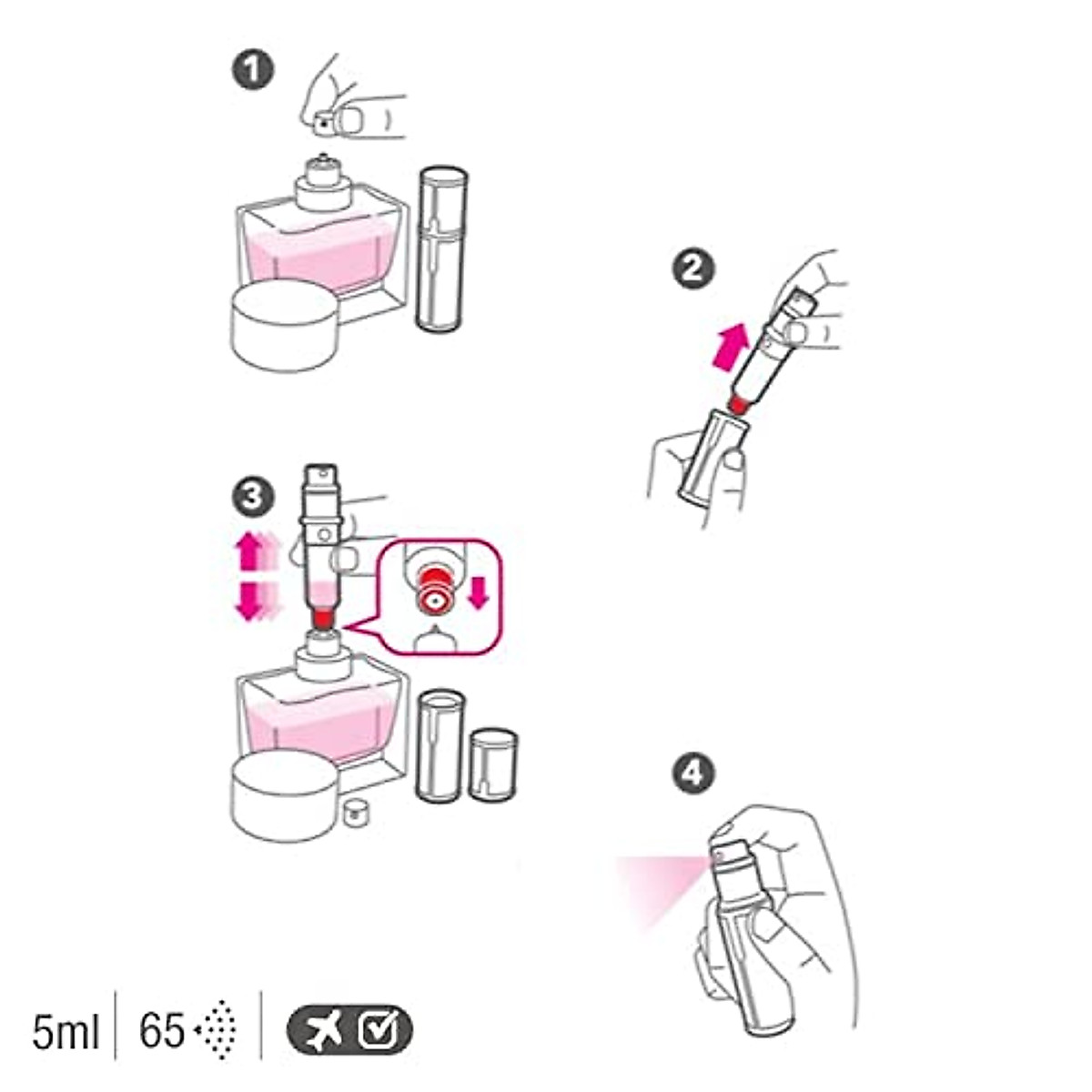 1

2

3

4

5ml | 65