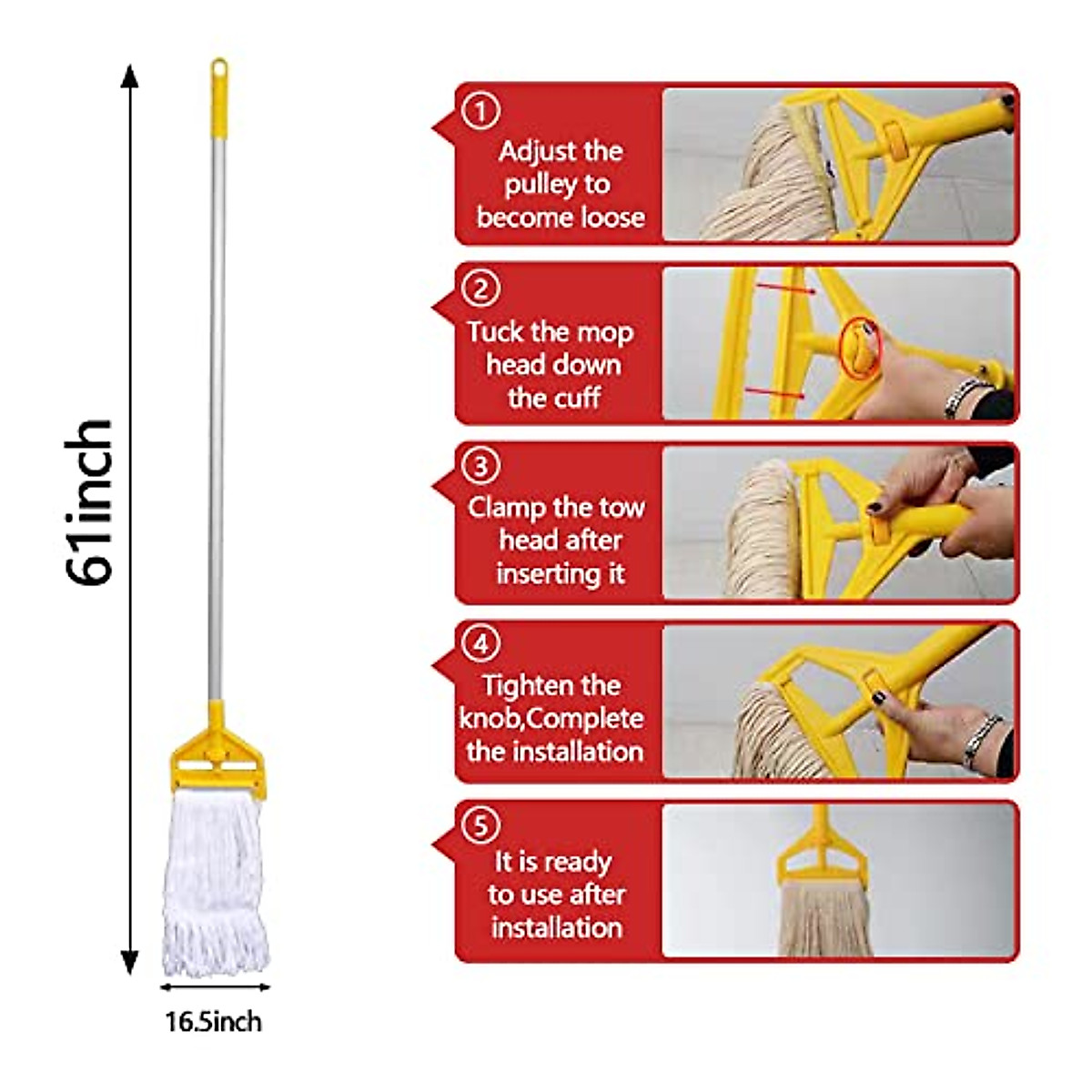 61inch

16.5inch

1
Adjust the pulley to become loose

2
Tuck the mop head down the cuff

3
Clamp the tow head after inserting it

4
Tighten the knob,Complete the installation

5
It is ready to use after installation