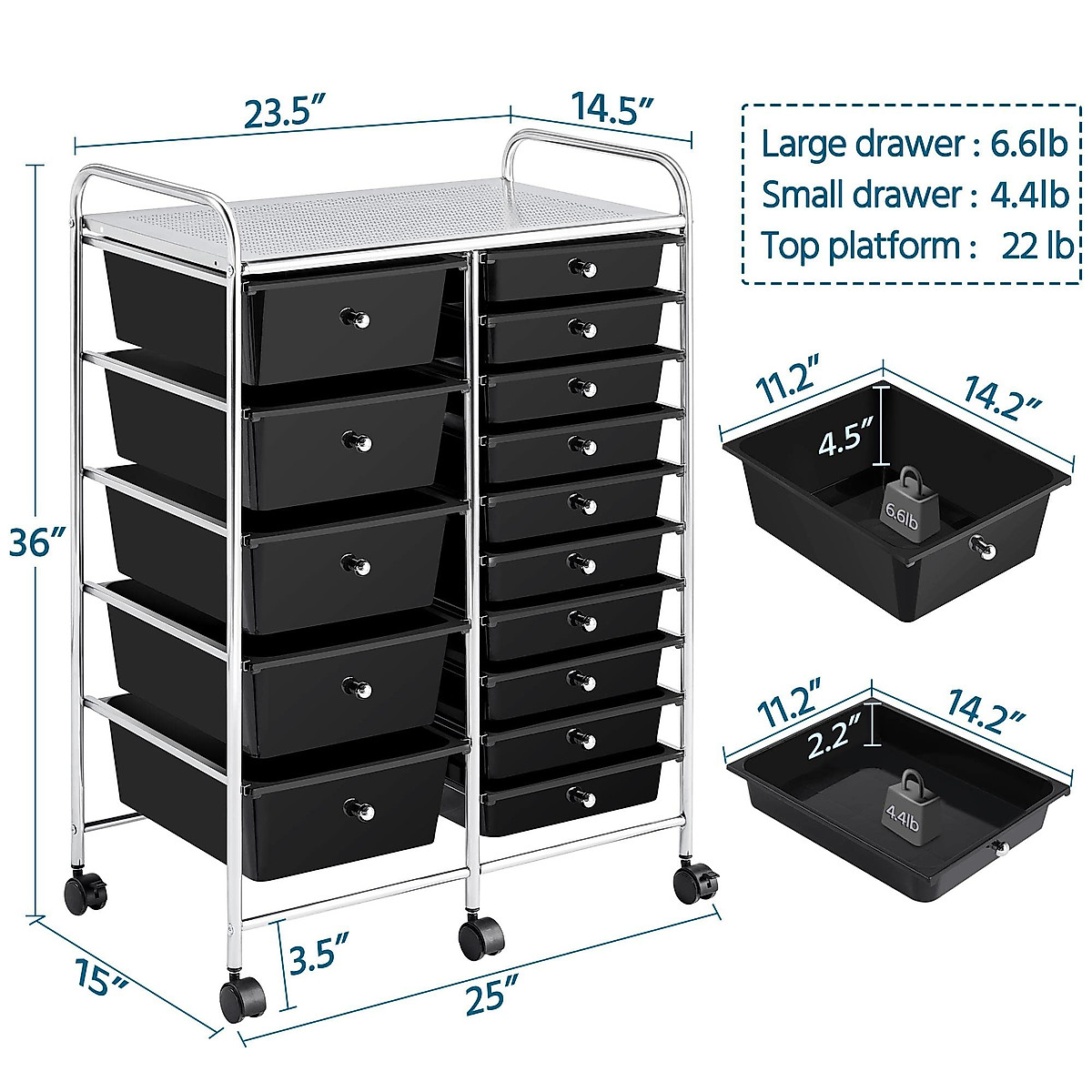 23.5″
14.5″
Large drawer : 6.6lb
Small drawer : 4.4lb
Top platform : 22 lb
36″
11.2″
14.2″
4.5″
6.6lb
11.2″
14.2″
2.2″
4.4lb
15″
3.5″
25″