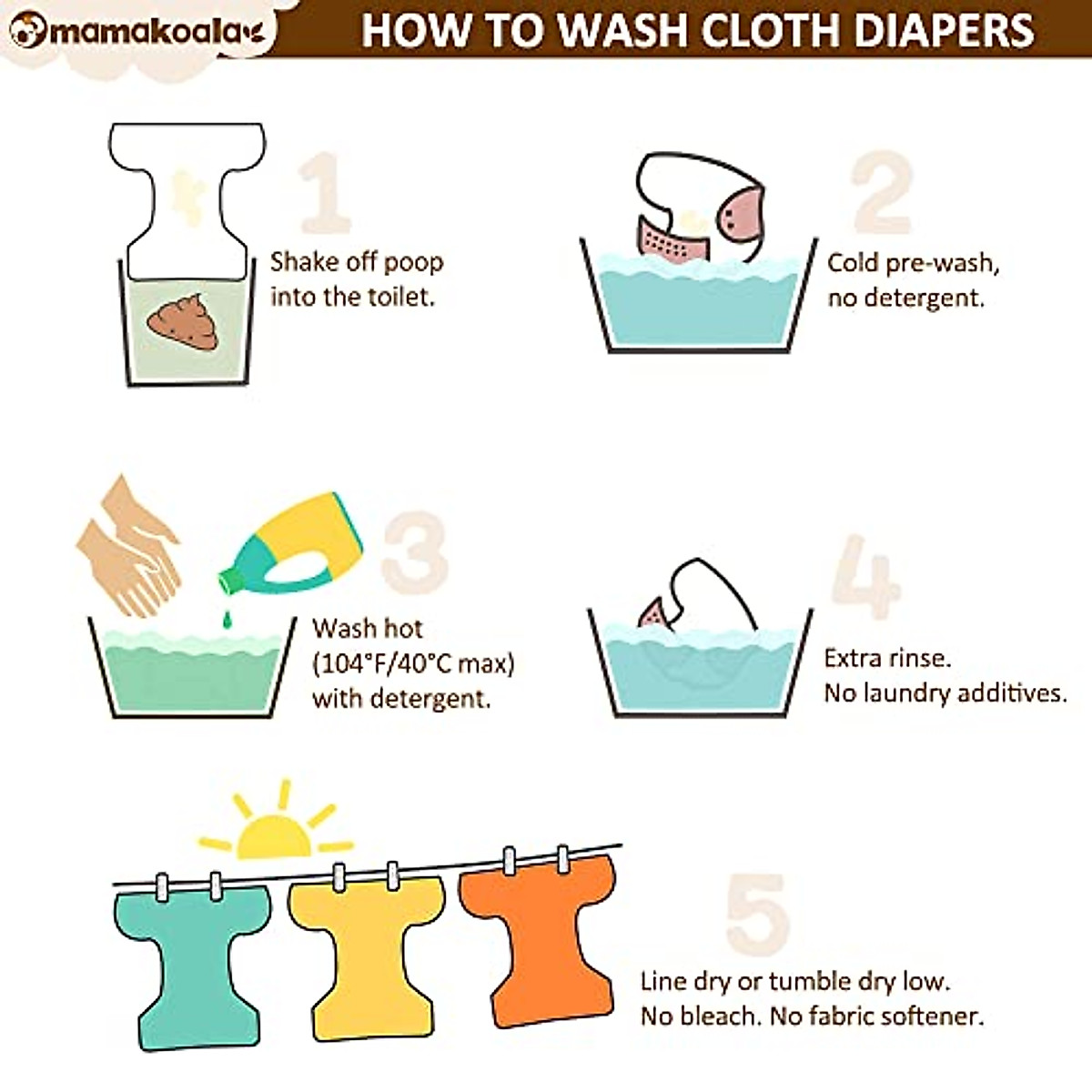 mamakoala

HOW TO WASH CLOTH DIAPERS

1
Shake off poop into the toilet.

2
Cold pre-wash, no detergent.

3
Wash hot (104°F/40°C max) with detergent.

4
Extra rinse. No laundry additives.

5
Line dry or tumble dry low. No bleach. No fabric softener.