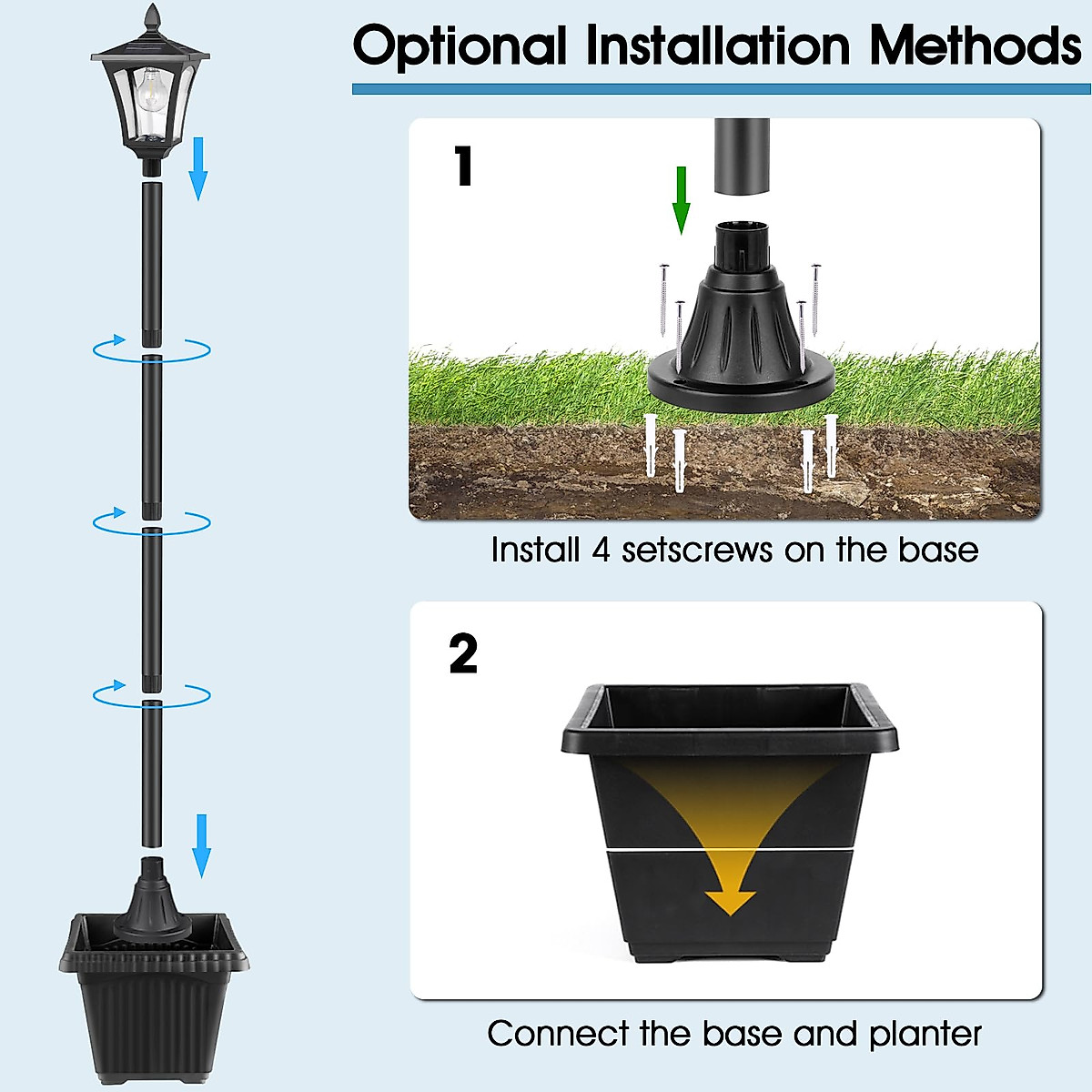 Optional Installation Methods

1

Install 4 setscrews on the base

2

Connect the base and planter