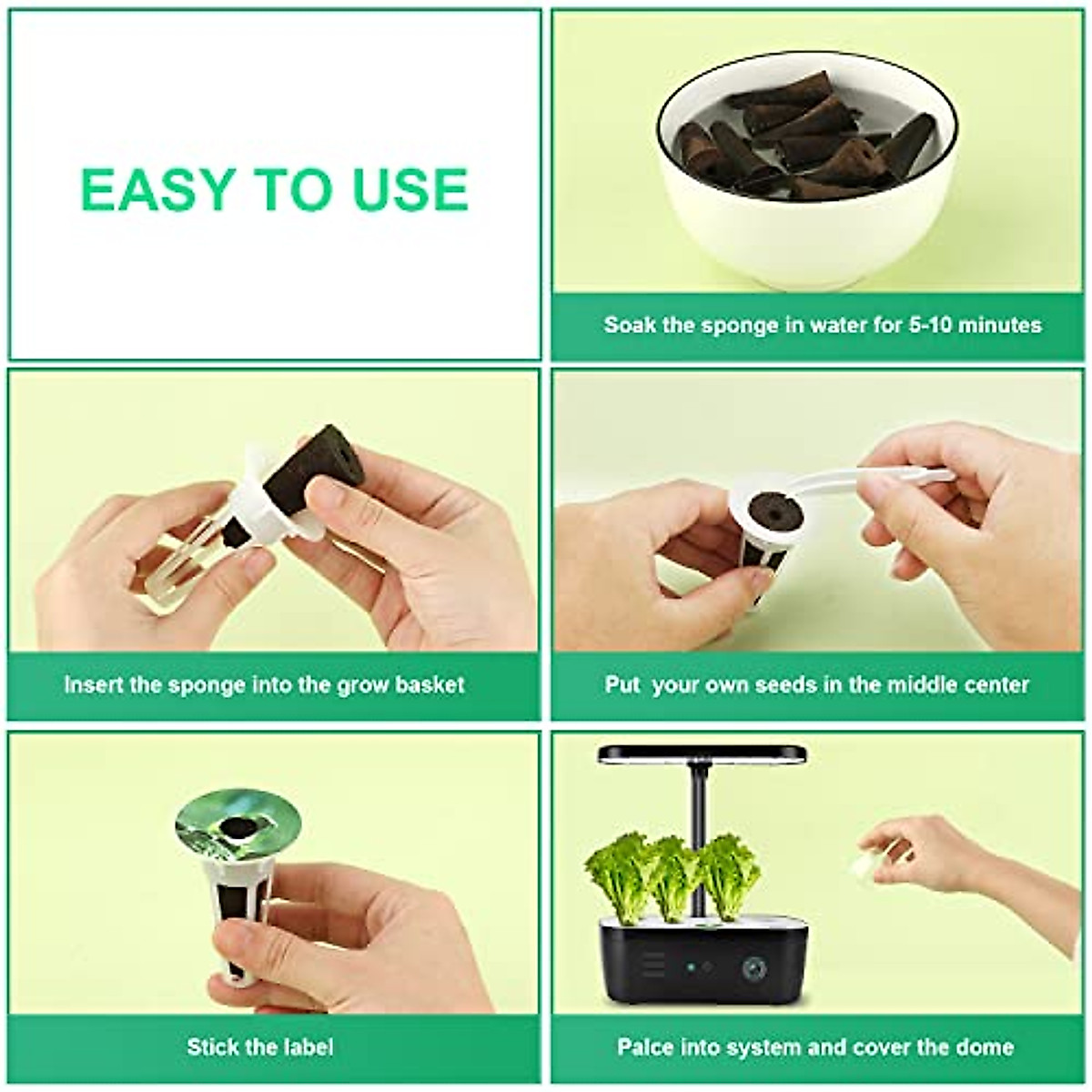 EASY TO USE

Soak the sponge in water for 5-10 minutes

Insert the sponge into the grow basket

Put your own seeds in the middle center

Stick the label

Palce into system and cover the dome