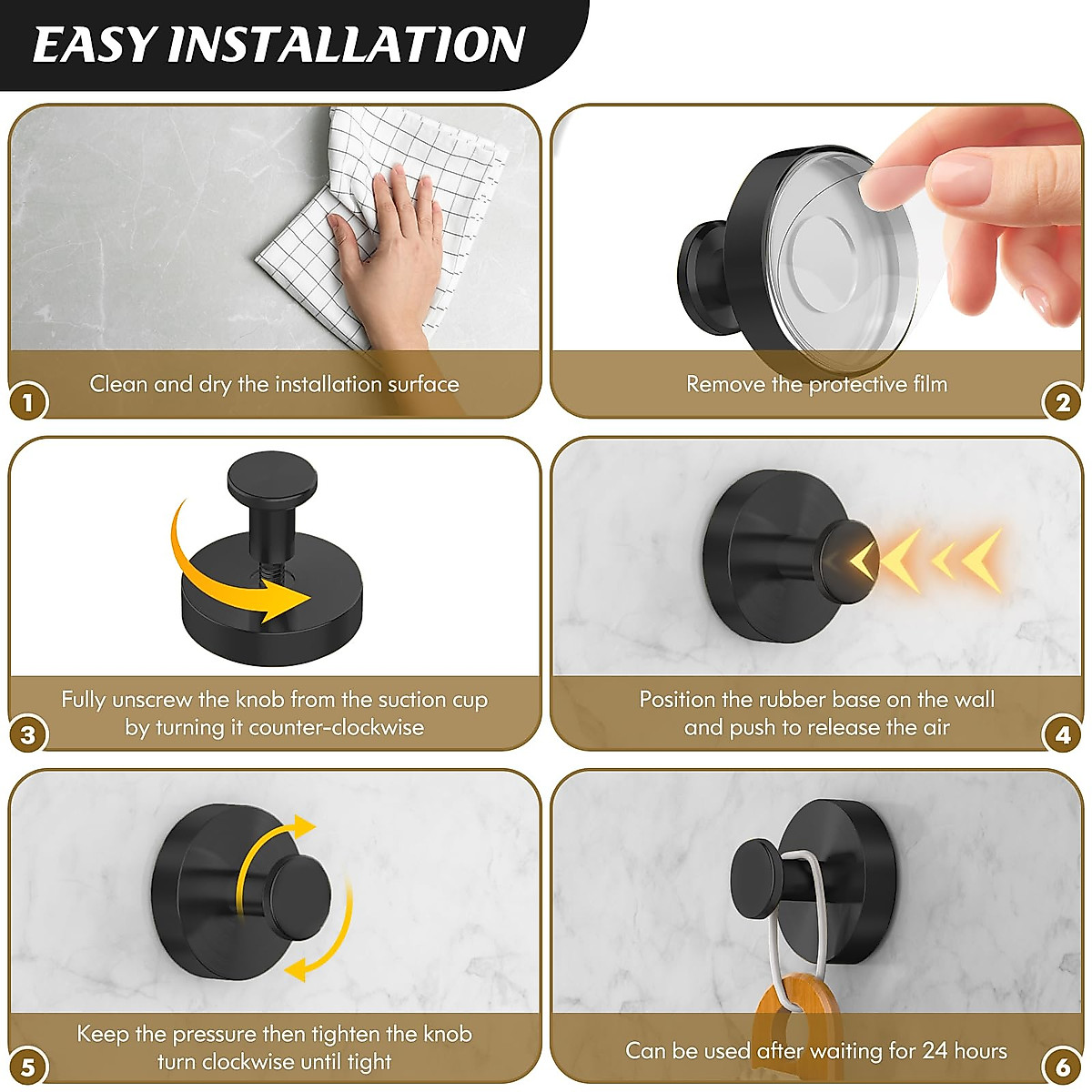 EASY INSTALLATION

1
Clean and dry the installation surface

Remove the protective film
2

3
Fully unscrew the knob from the suction cup by turning it counter-clockwise

Position the rubber base on the wall and push to release the air
4

5
Keep the pressure then tighten the knob turn clockwise until tight

Can be used after waiting for 24 hours
6