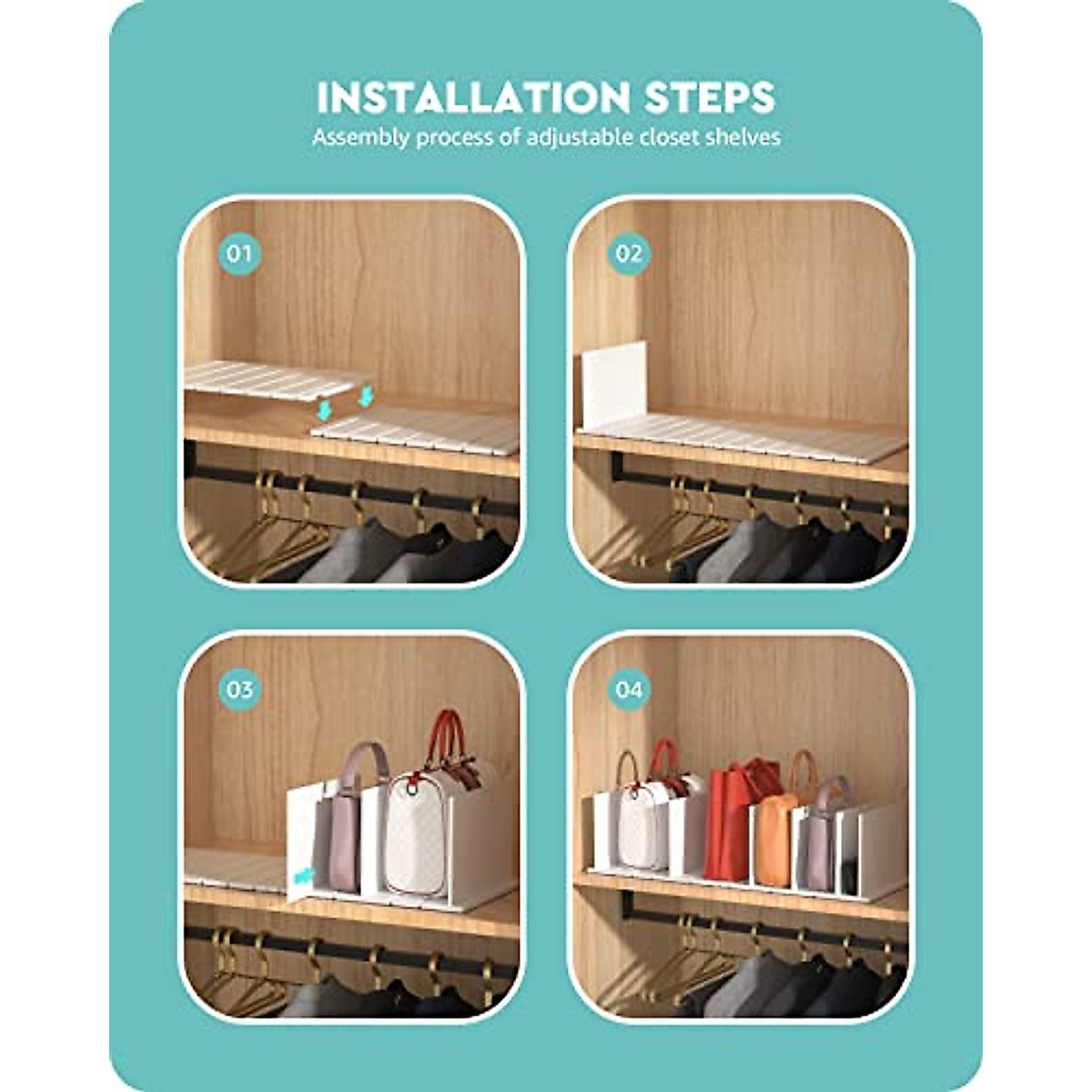 INSTALLATION STEPS
Assembly process of adjustable closet shelves

01

02

03

04