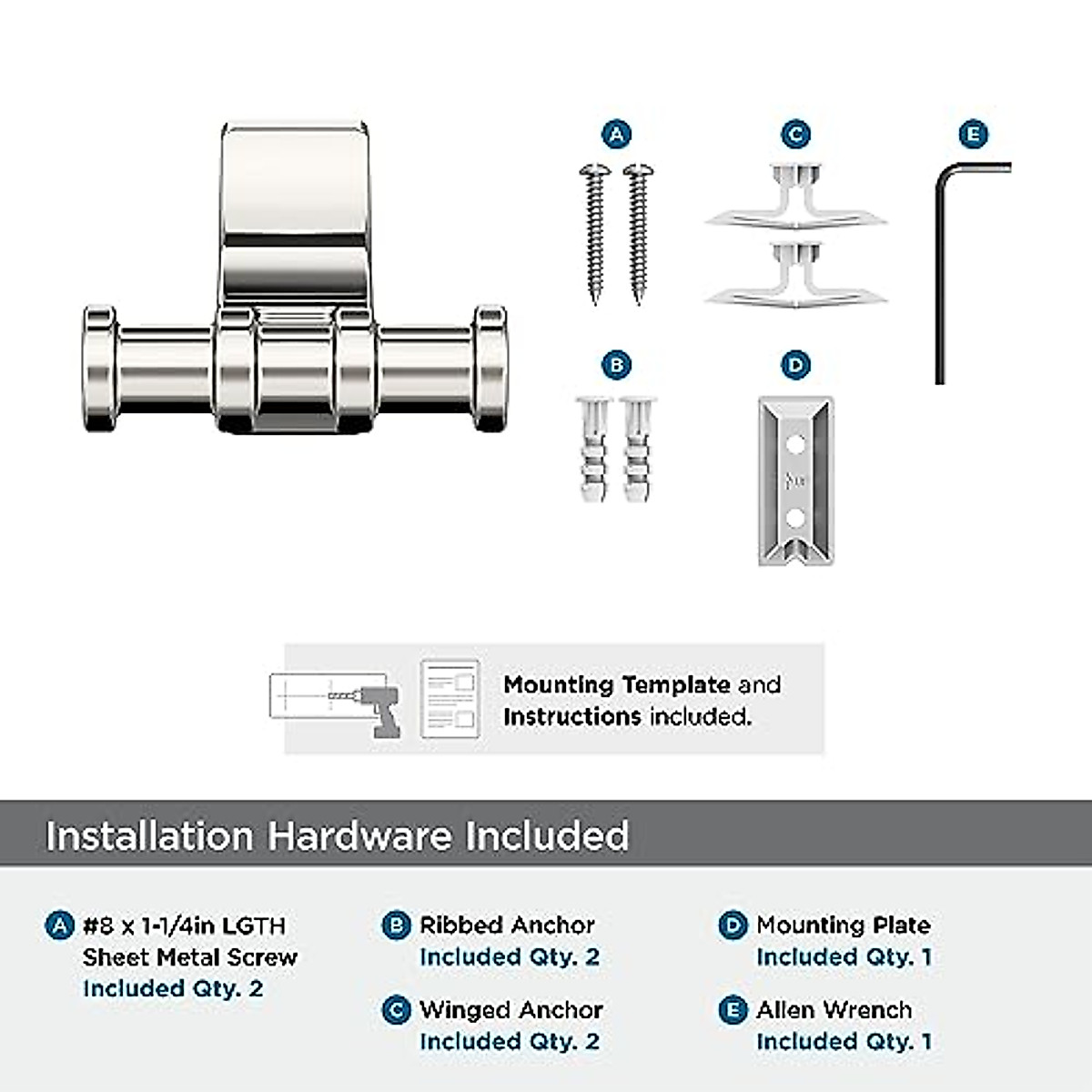 A

C

E

B

D

Mounting Template and Instructions included.

Installation Hardware Included

A #8 x 1-1/4in LGTH Sheet Metal Screw Included Qty. 2

B Ribbed Anchor Included Qty. 2

C Winged Anchor Included Qty. 2

D Mounting Plate Included Qty. 1

E Allen Wrench Included Qty. 1