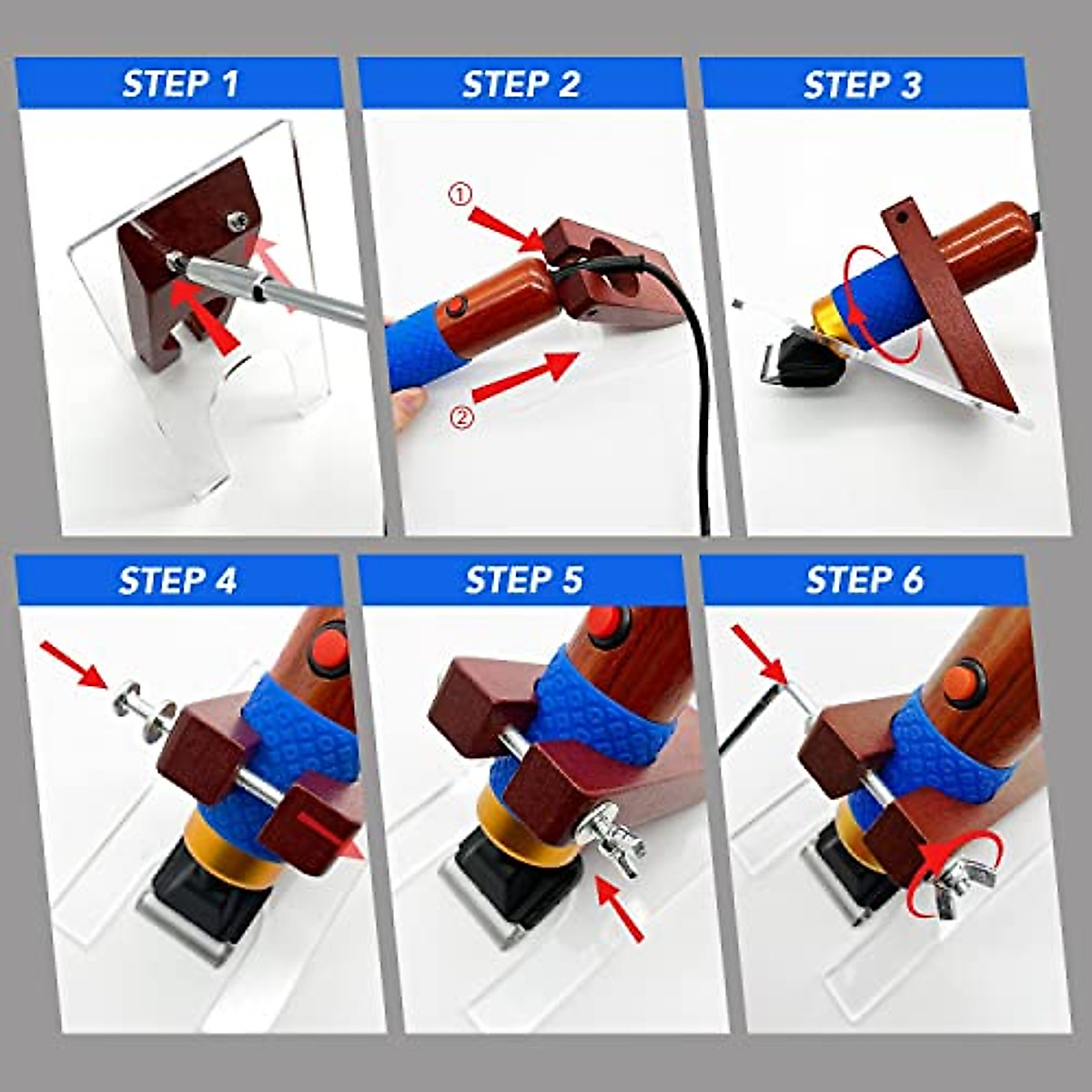 STEP 1

STEP 2

①

②

STEP 3

STEP 4

STEP 5

STEP 6