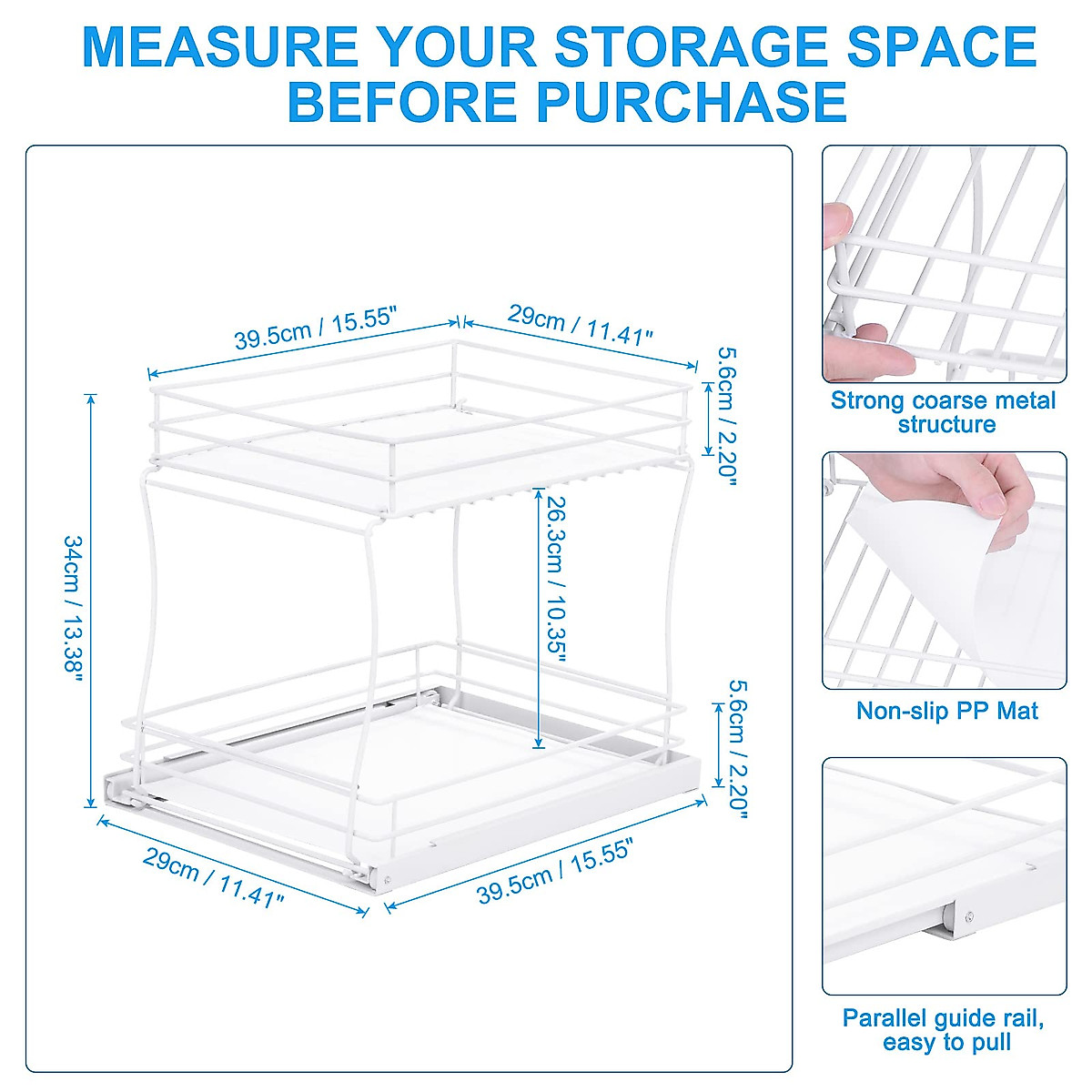 MEASURE YOUR STORAGE SPACE BEFORE PURCHASE

39.5cm / 15.55"

29cm / 11.41"

5.6cm / 2.20"

34cm / 13.38"

26.3cm / 10.35"

5.6cm / 2.20"

29cm / 11.41"

39.5cm / 15.55"

Strong coarse metal structure

Non-slip PP Mat

Parallel guide rail, easy to pull