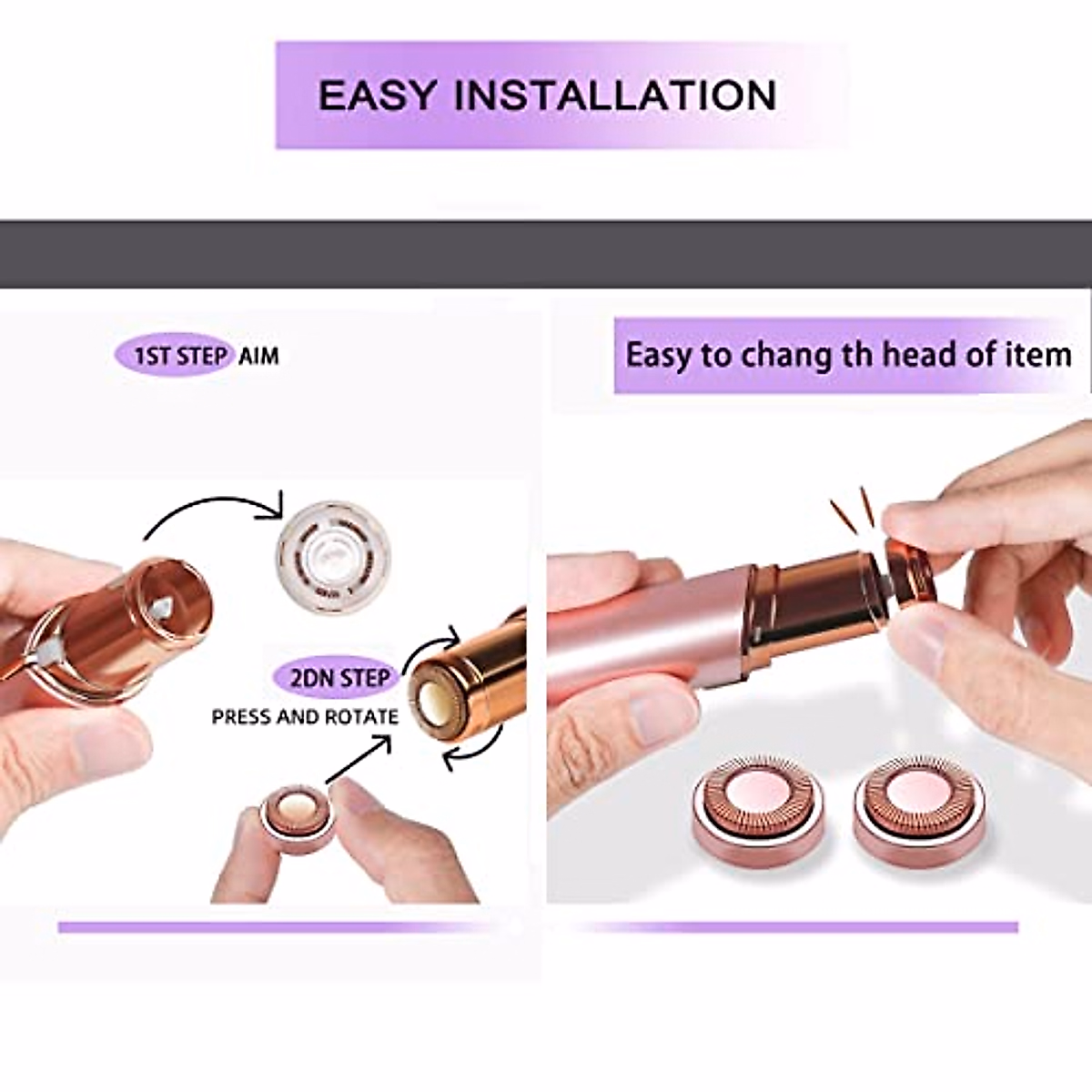 EASY INSTALLATION

1ST STEP AIM

2DN STEP
PRESS AND ROTATE

Easy to chang th head of item