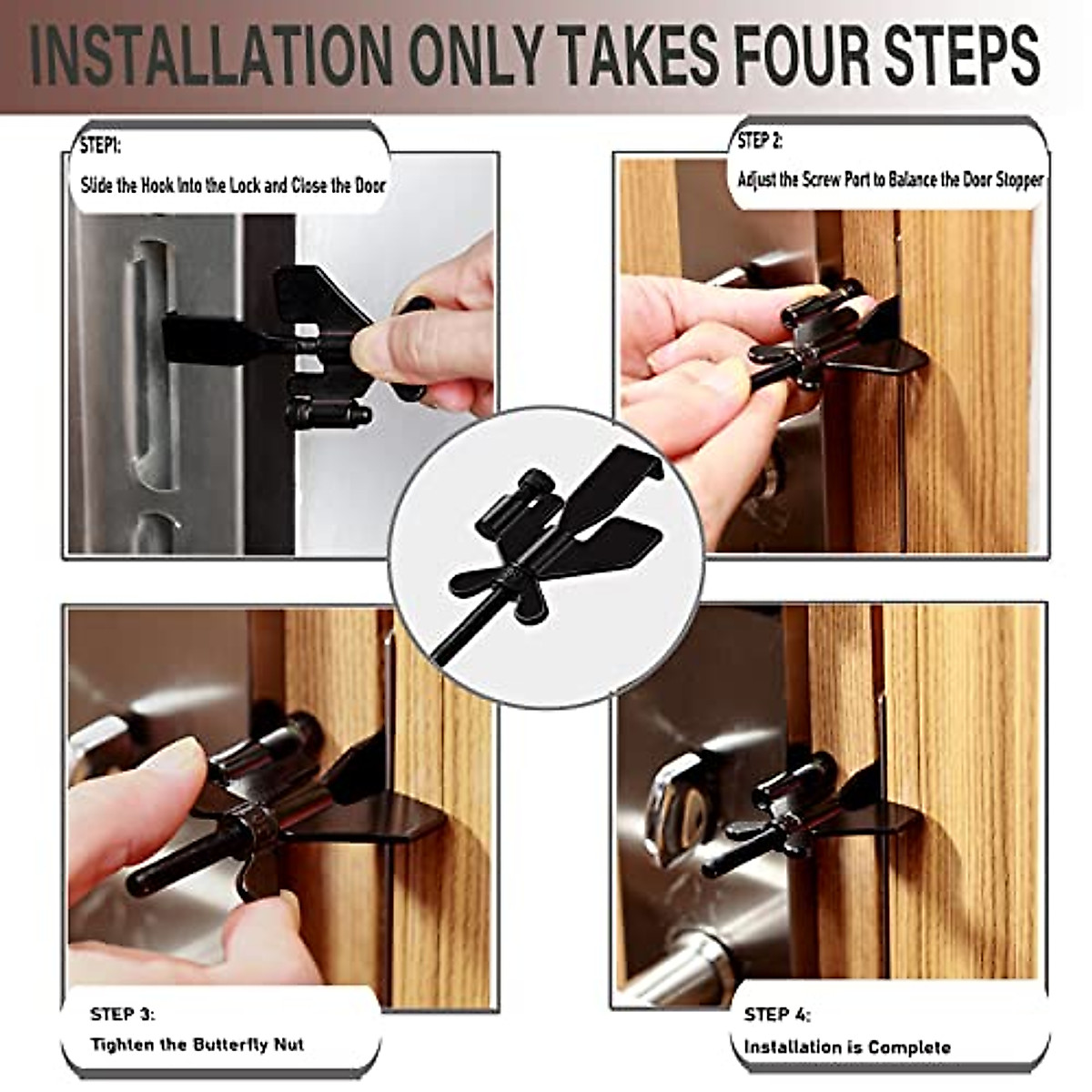 INSTALLATION ONLY TAKES FOUR STEPS

STEP1:
Slide the Hook Into the Lock and Close the Door

STEP 2:
Adjust the Screw Port to Balance the Door Stopper

STEP 3:
Tighten the Butterfly Nut

STEP 4:
Installation is Complete