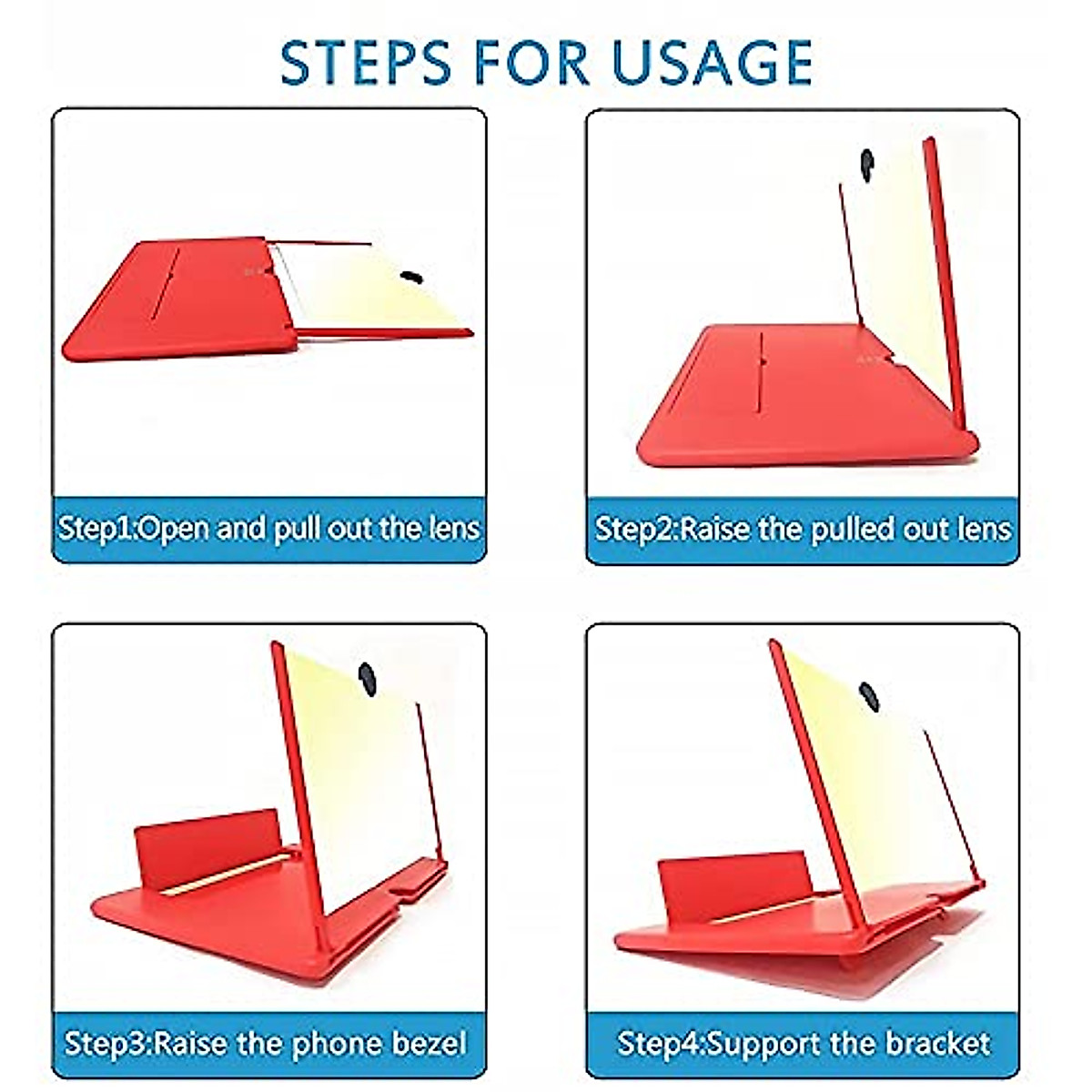 STEPS FOR USAGE

Step1:Open and pull out the lens

Step2:Raise the pulled out lens

Step3:Raise the phone bezel

Step4:Support the bracket