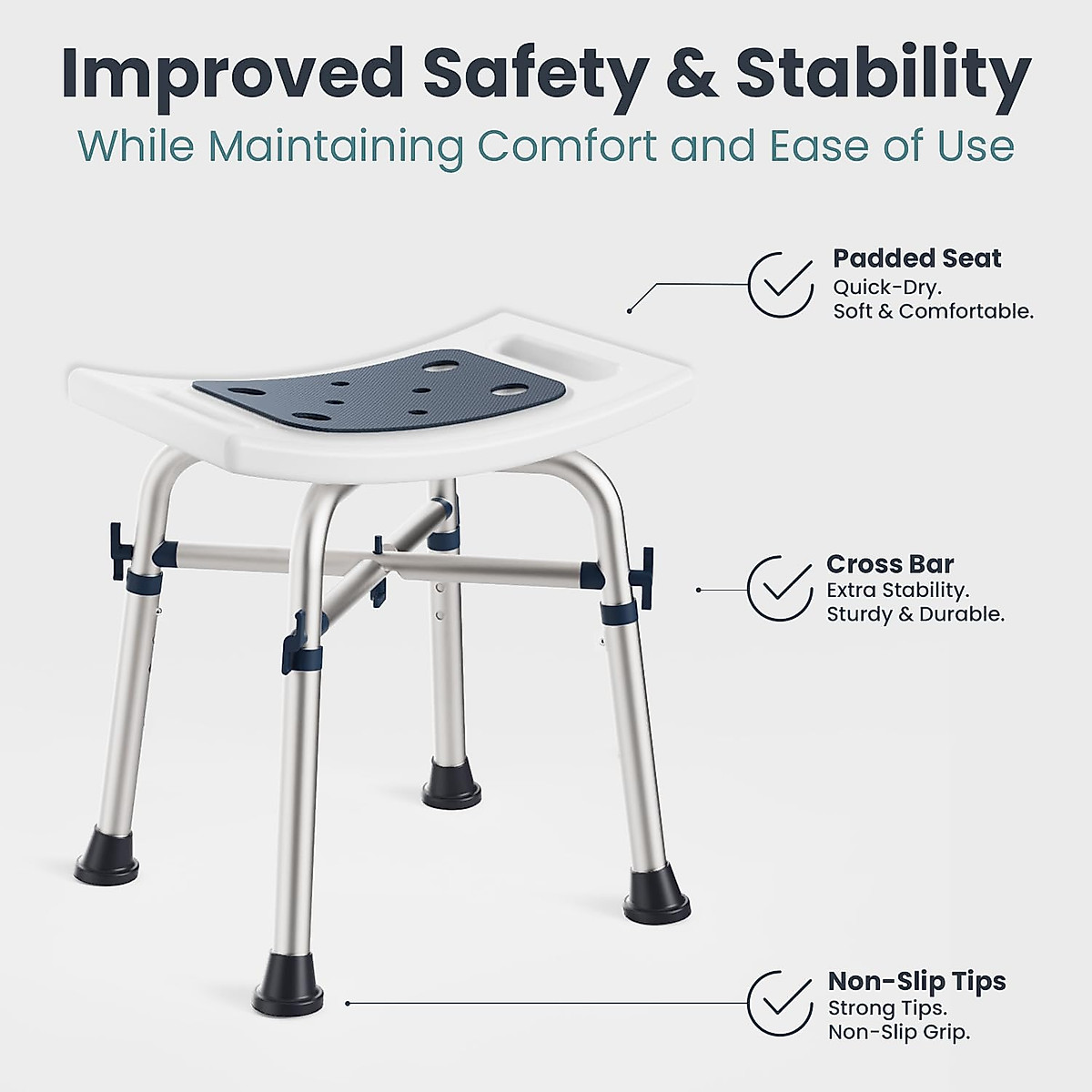 Improved Safety & Stability
While Maintaining Comfort and Ease of Use

Padded Seat
Quick-Dry.
Soft & Comfortable.

Cross Bar
Extra Stability.
Sturdy & Durable.

Non-Slip Tips
Strong Tips.
Non-Slip Grip.