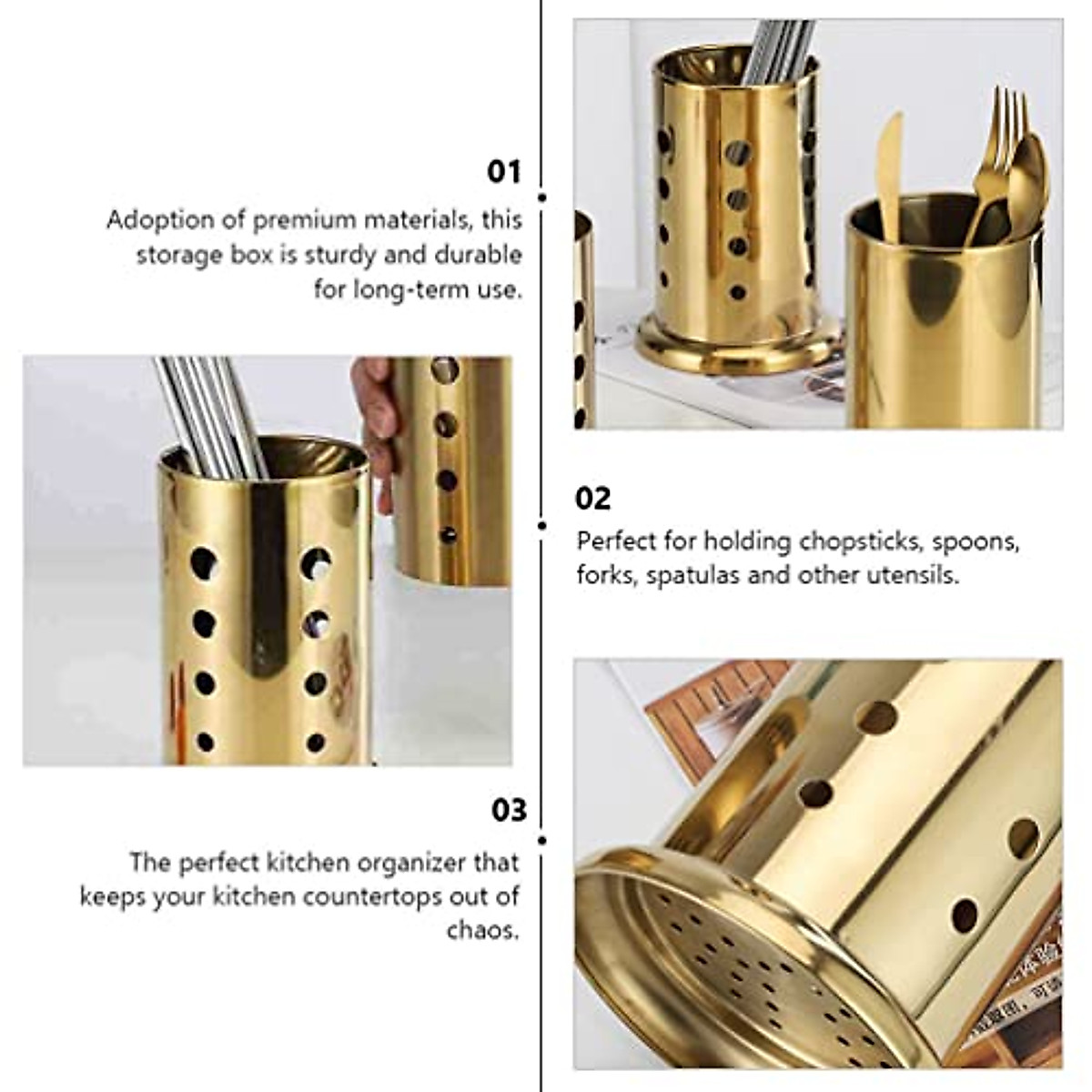 01

Adoption of premium materials, this storage box is sturdy and durable for long-term use.

02

Perfect for holding chopsticks, spoons, forks, spatulas and other utensils.

03

The perfect kitchen organizer that keeps your kitchen countertops out of chaos.