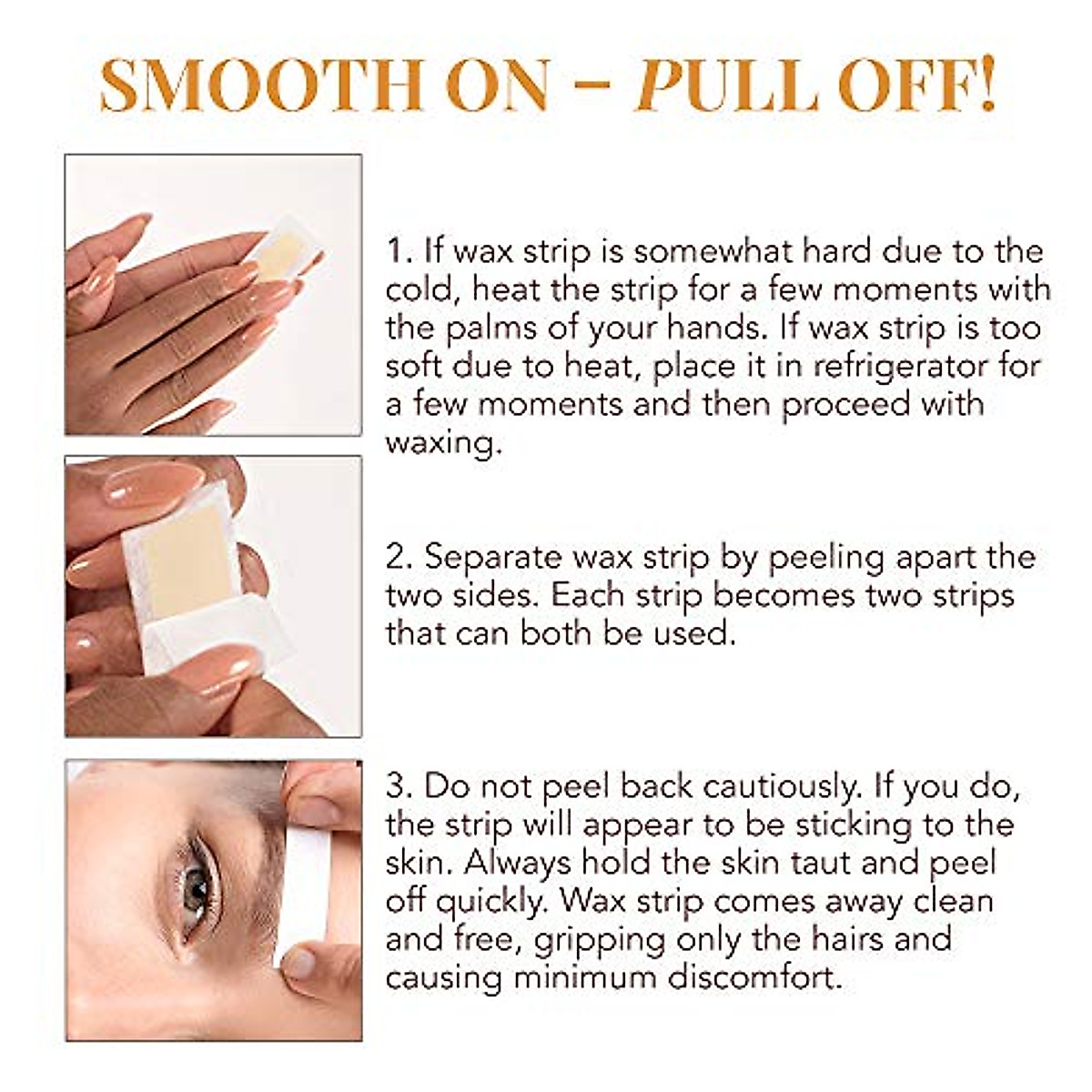 SMOOTH ON – PULL OFF!

1. If wax strip is somewhat hard due to the cold, heat the strip for a few moments with the palms of your hands. If wax strip is too soft due to heat, place it in refrigerator for a few moments and then proceed with waxing.

2. Separate wax strip by peeling apart the two sides. Each strip becomes two strips that can both be used.

3. Do not peel back cautiously. If you do, the strip will appear to be sticking to the skin. Always hold the skin taut and peel off quickly. Wax strip comes away clean and free, gripping only the hairs and causing minimum discomfort.